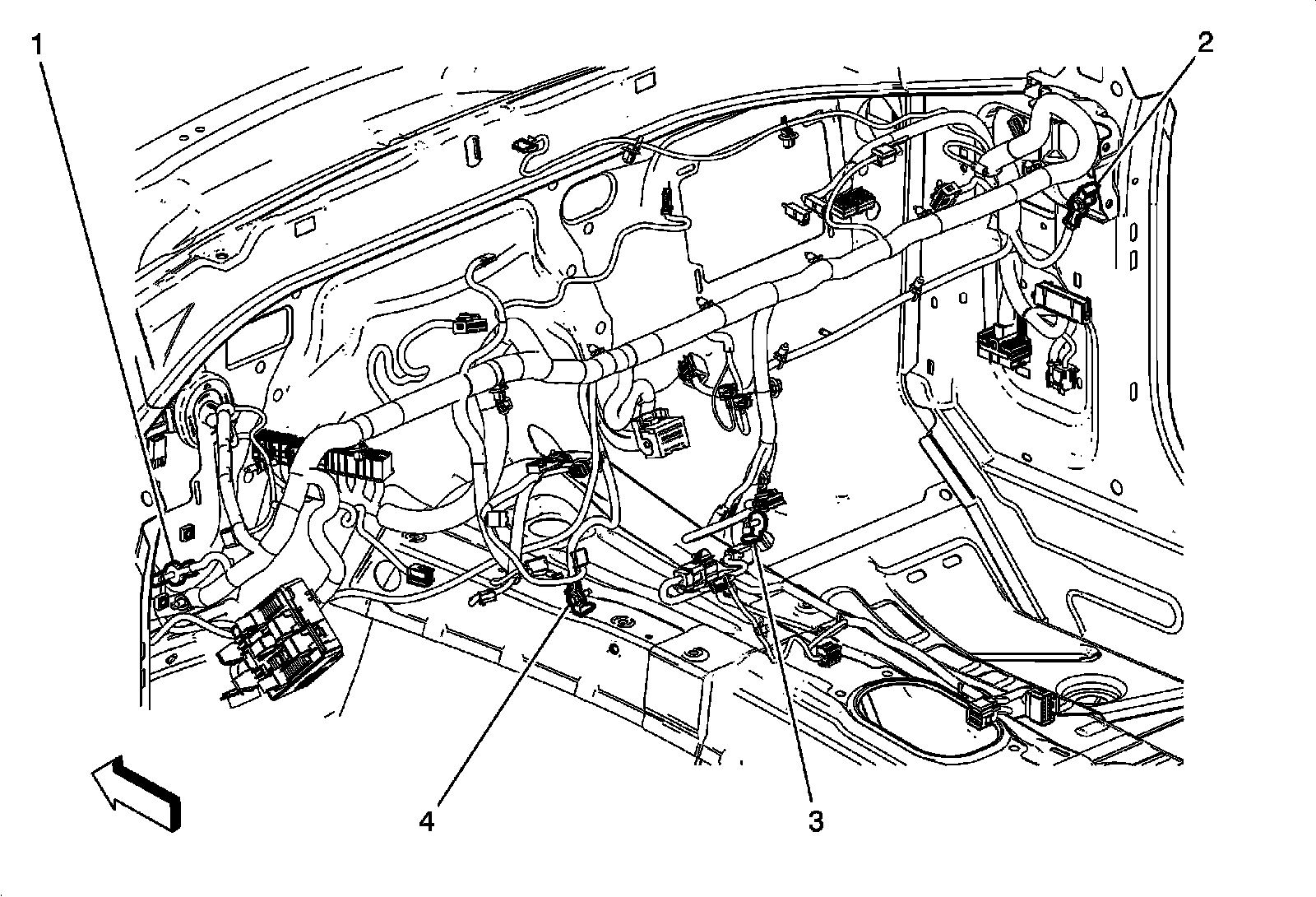 1
2
4
3