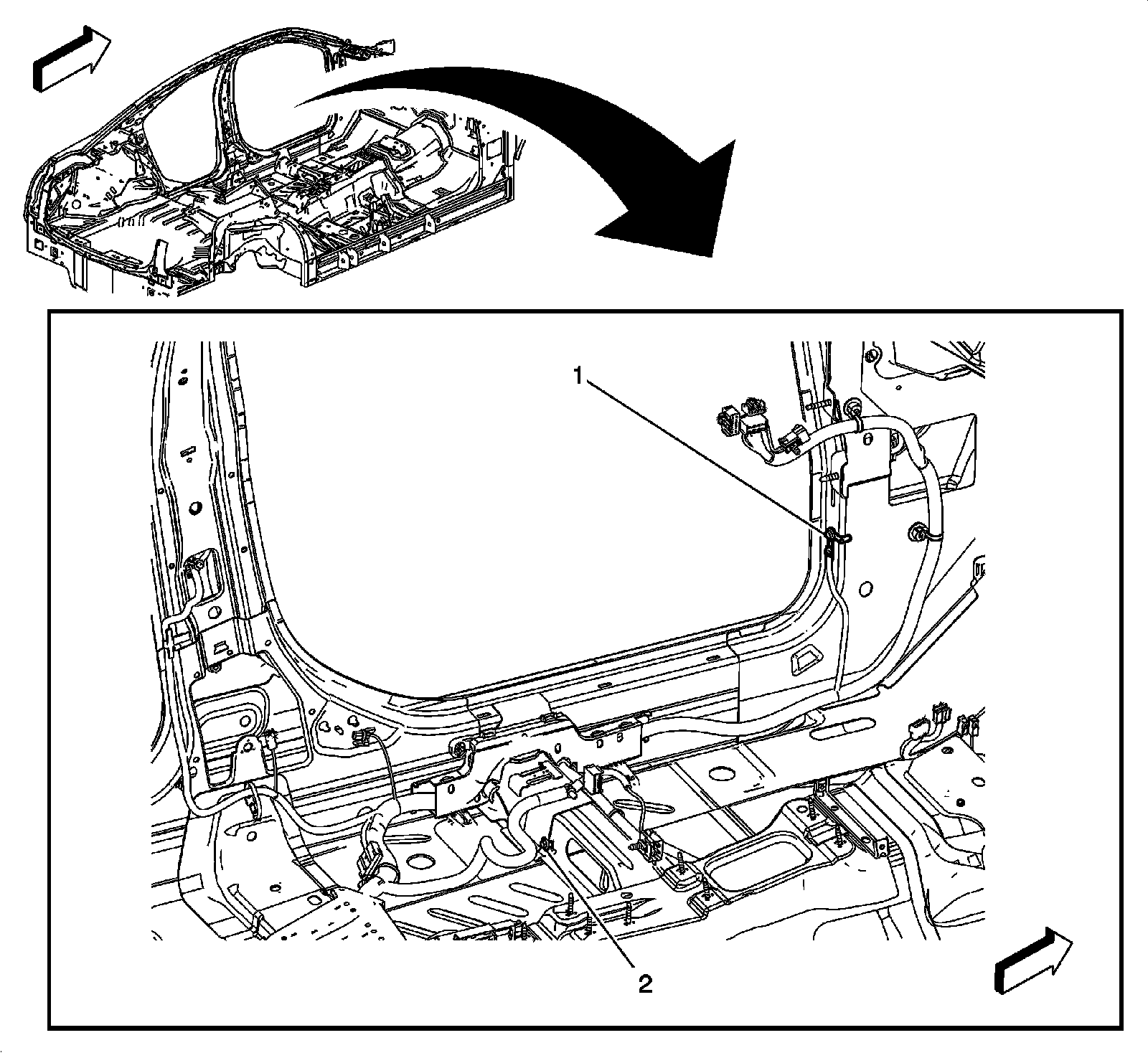 1

2