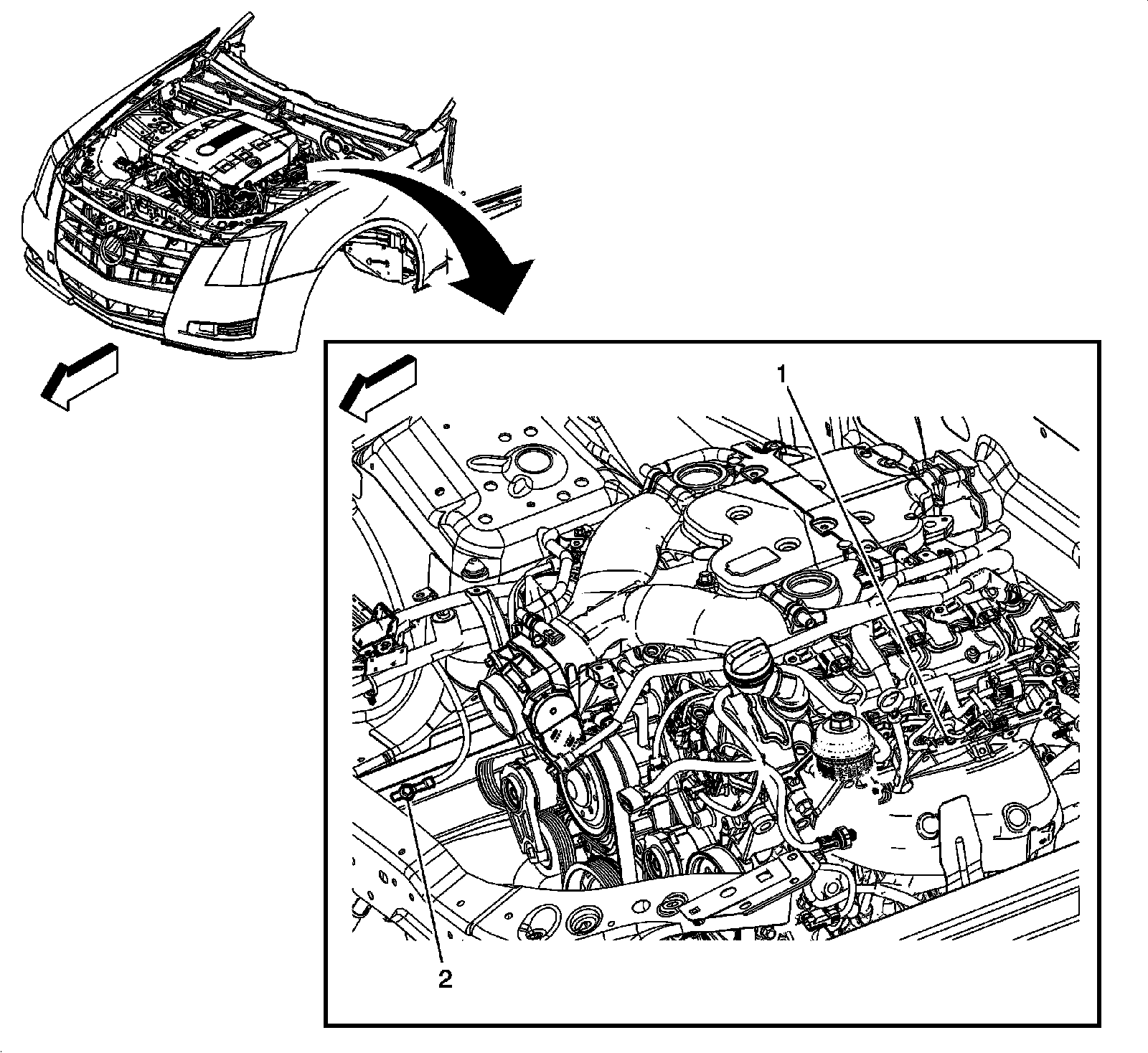 1

2