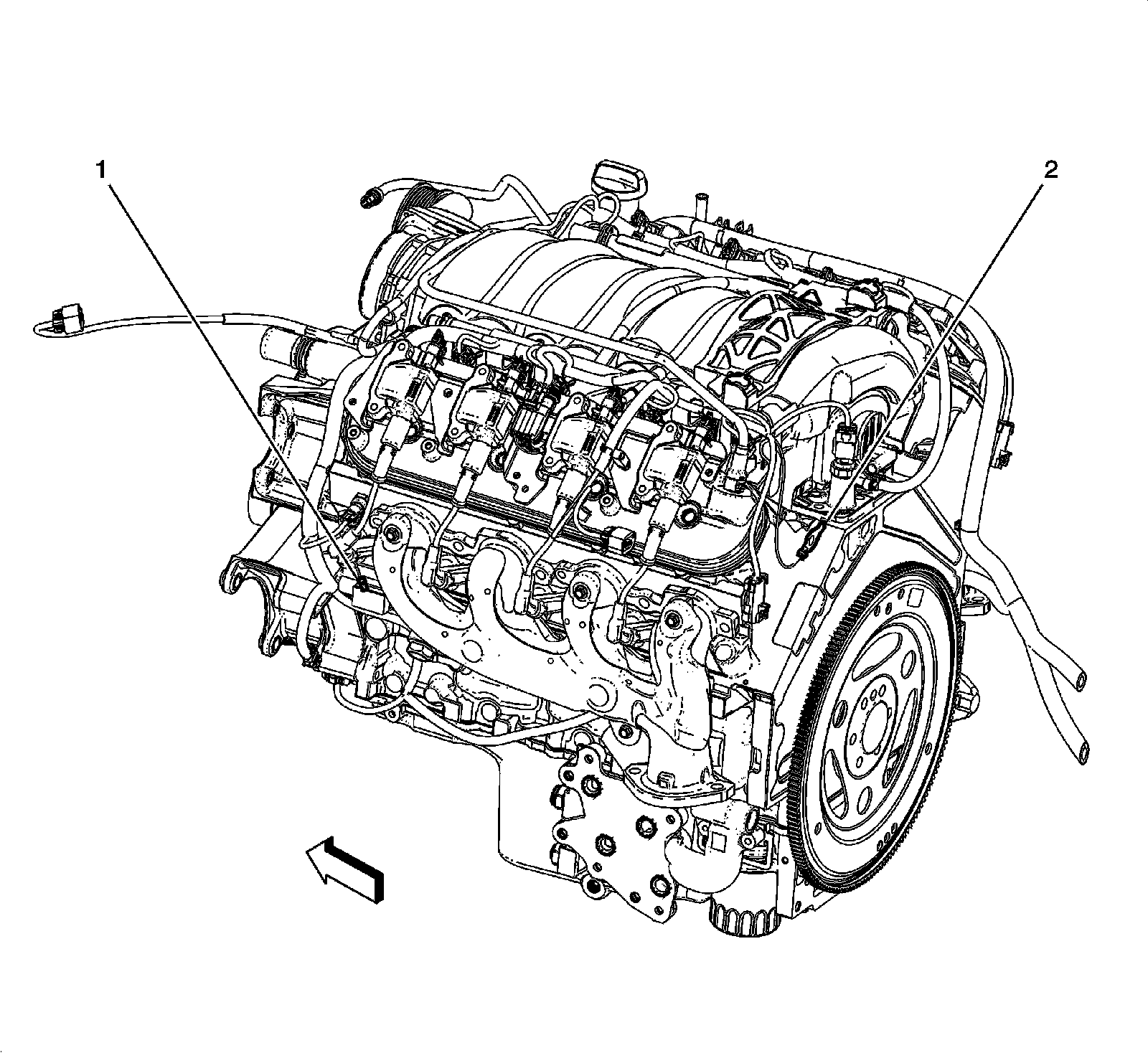 1

2