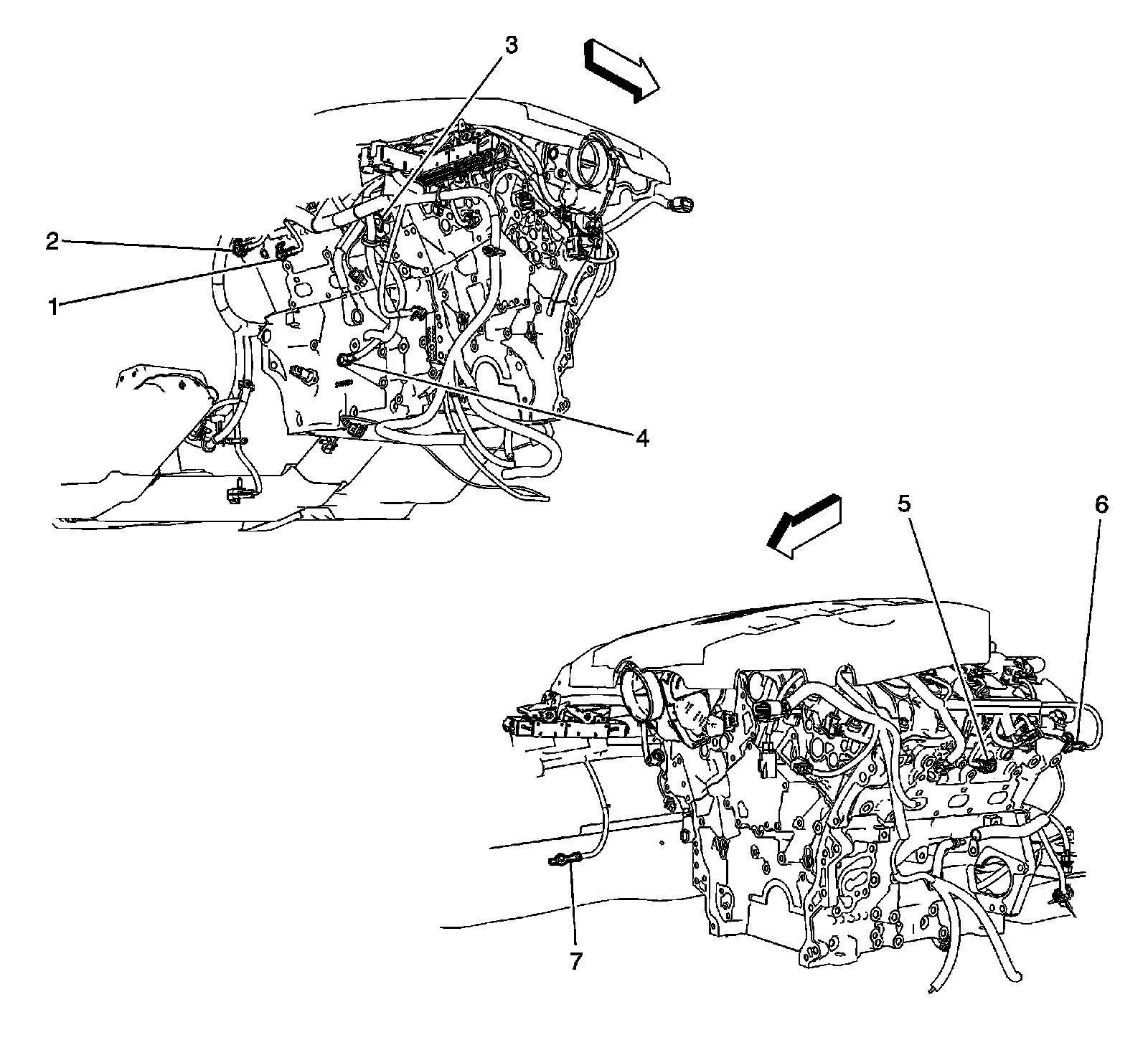 3
2
1
4
5
6
7