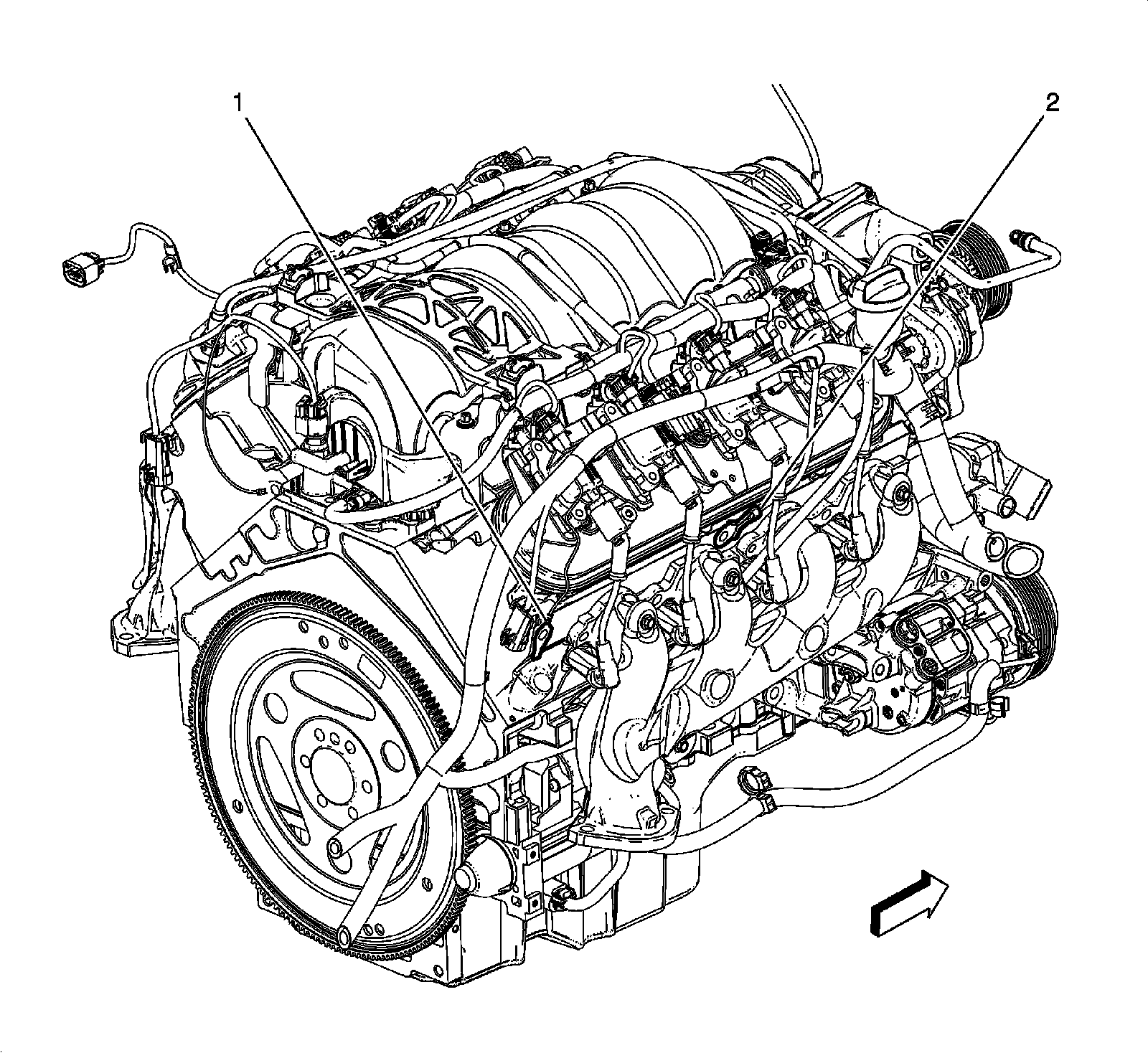 1

2