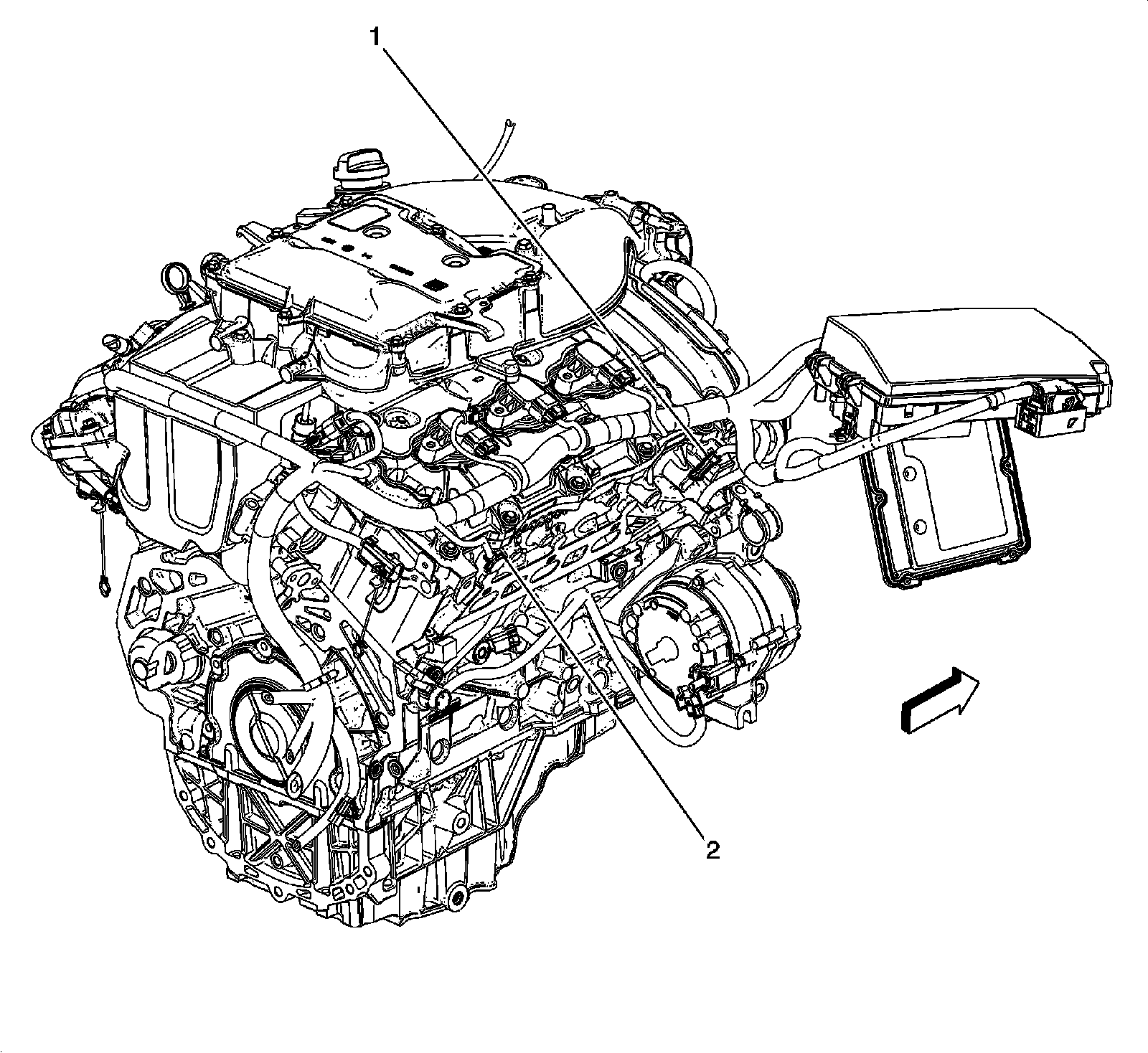 1

2