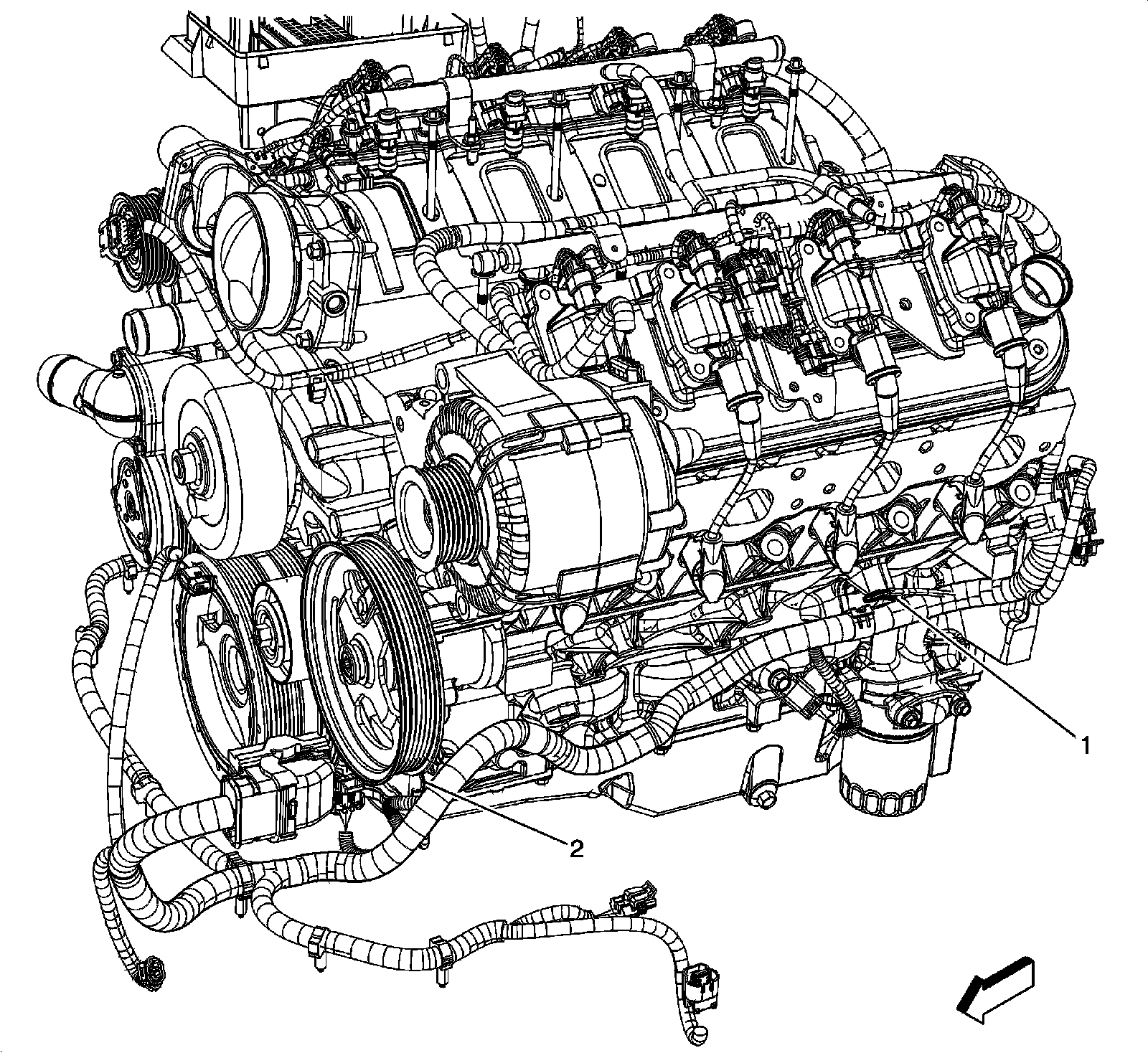 1
2