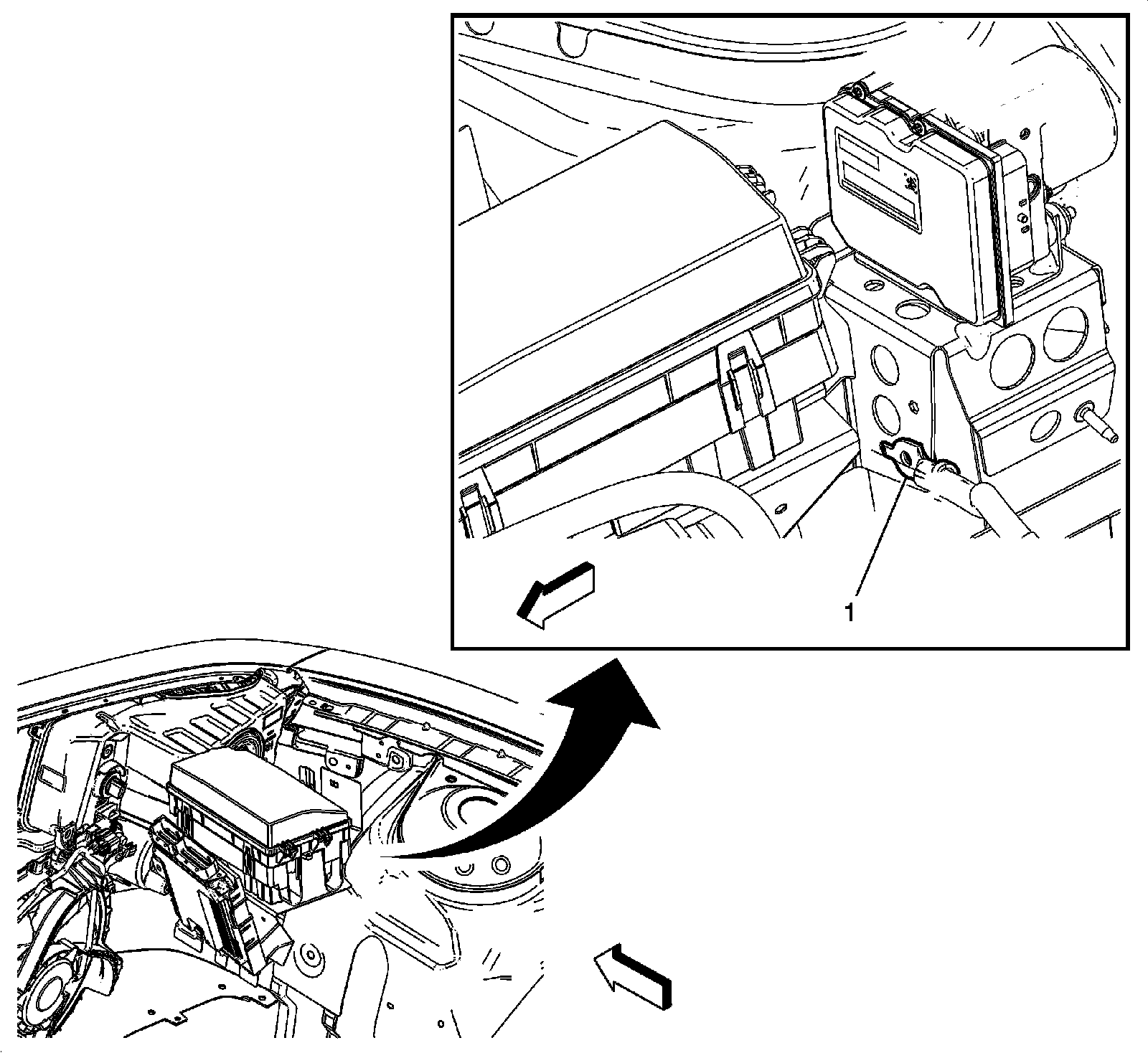 1