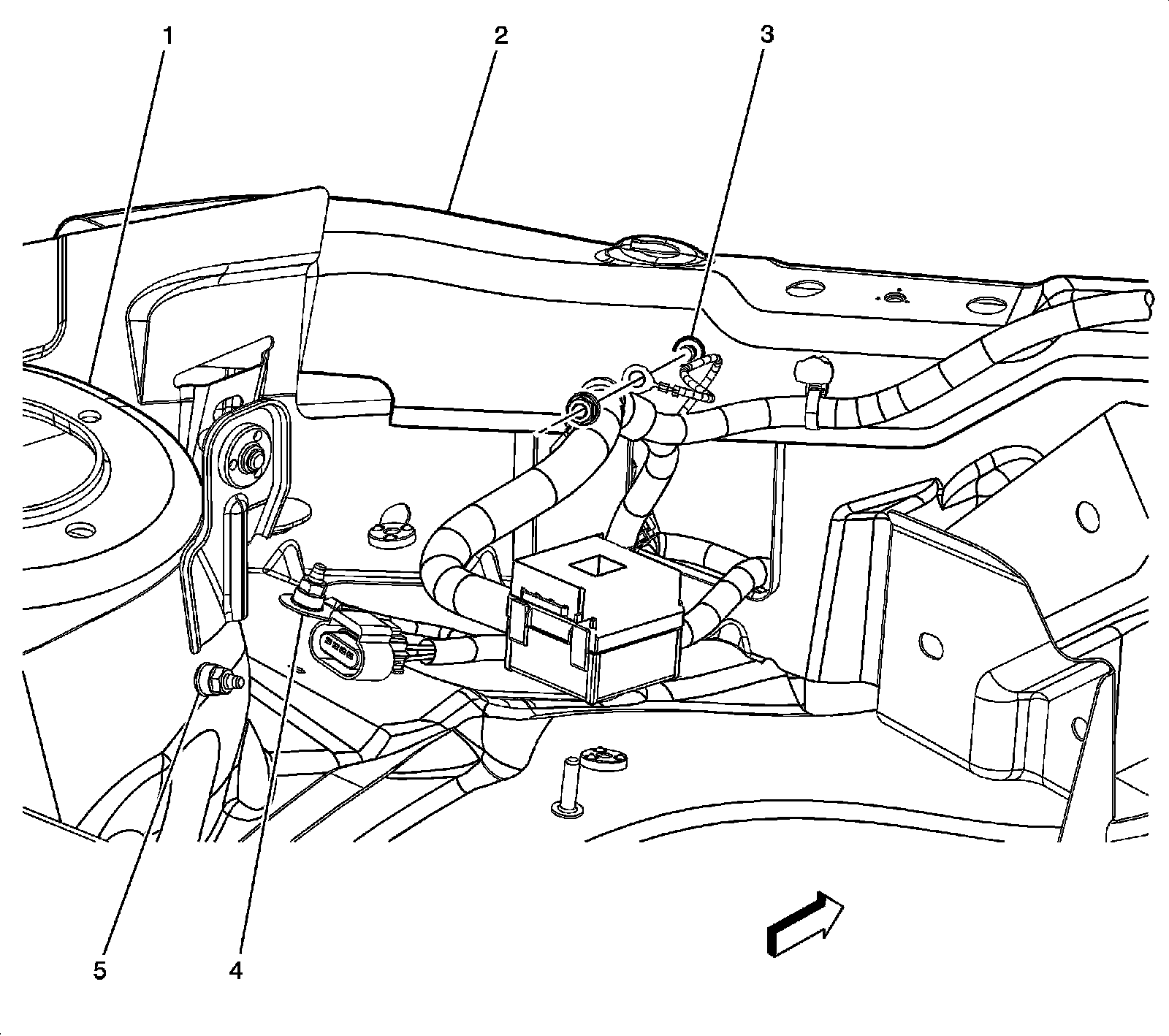 1
2
3
5
4