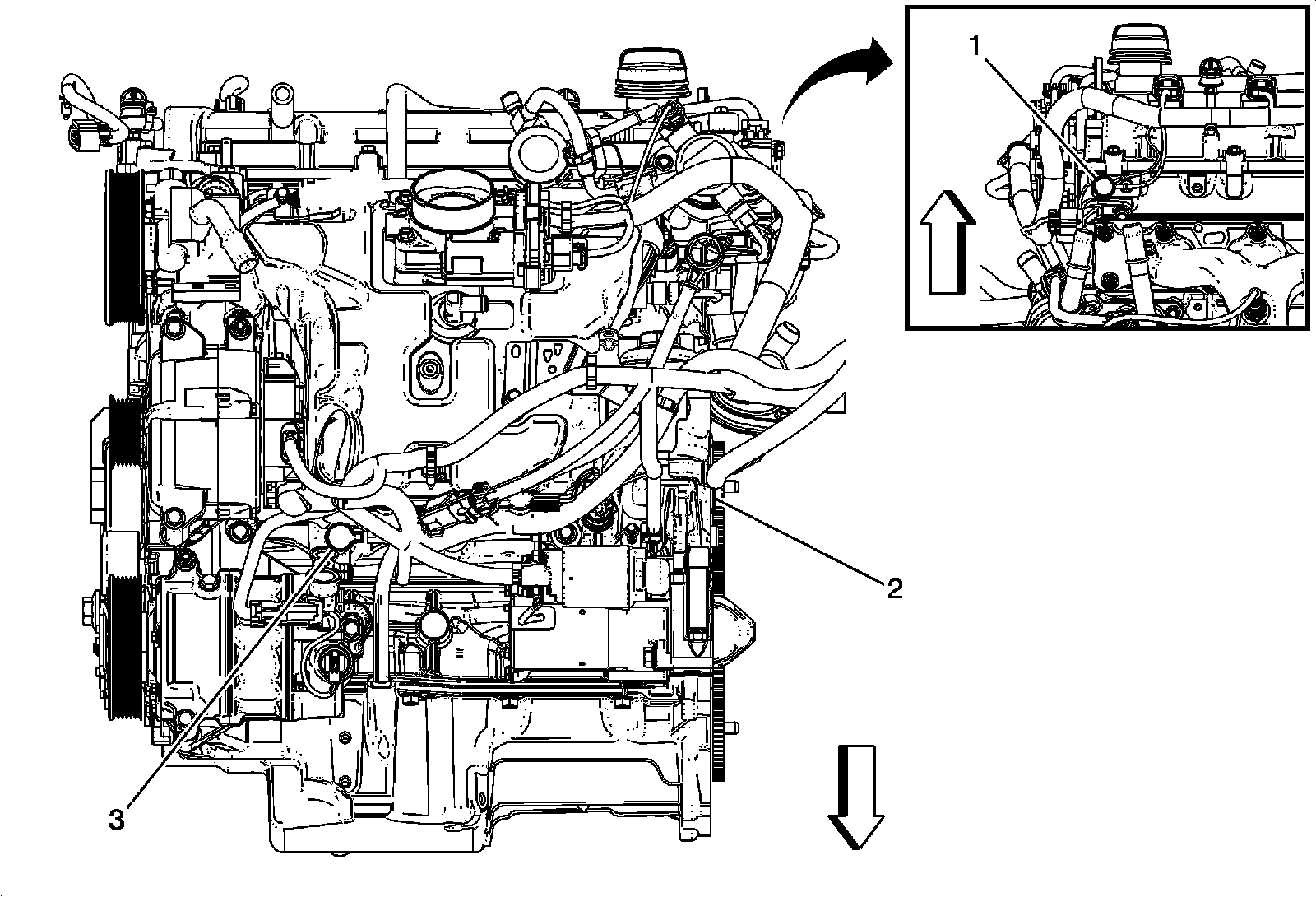 1
2
3