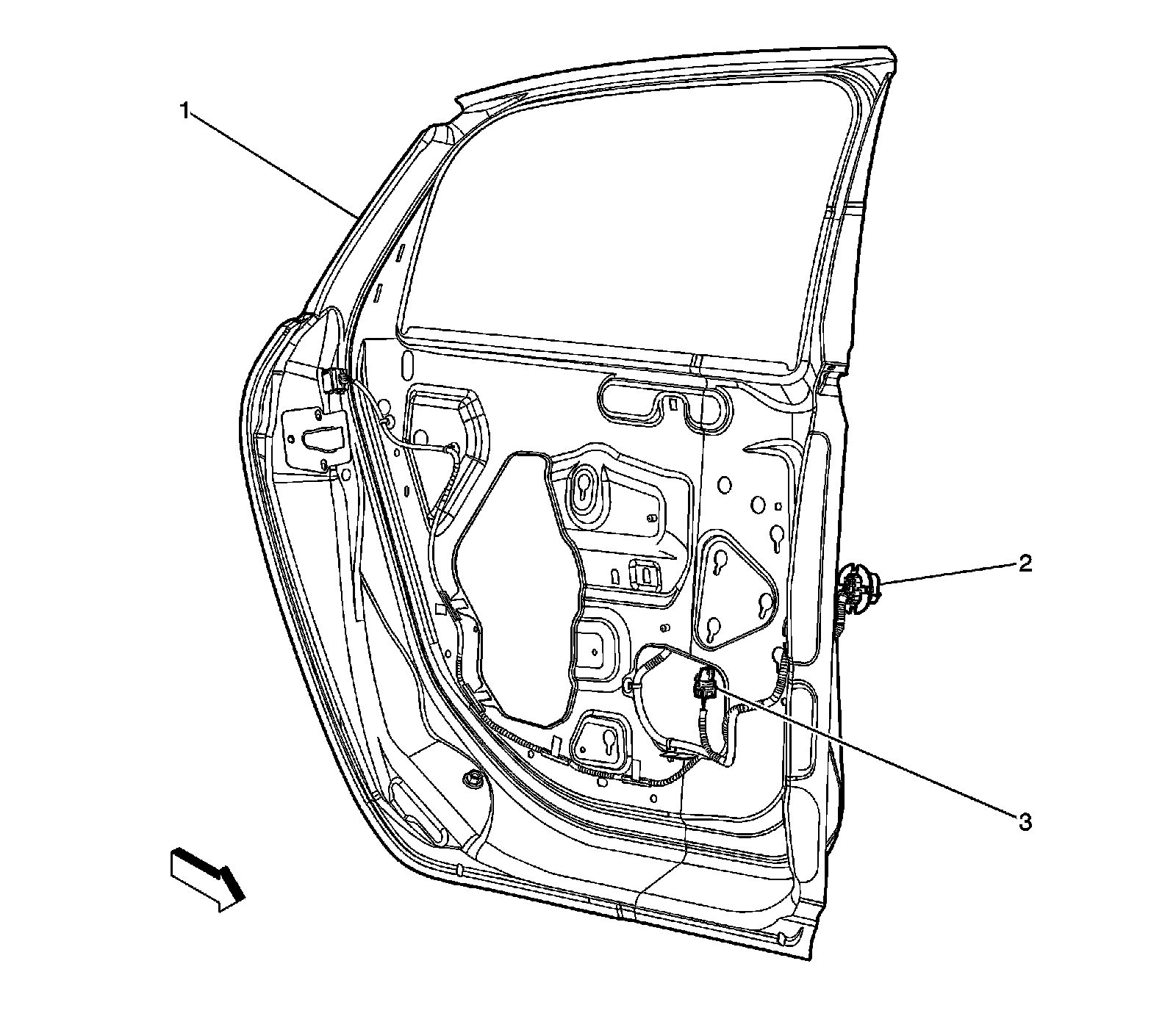 1
2
3