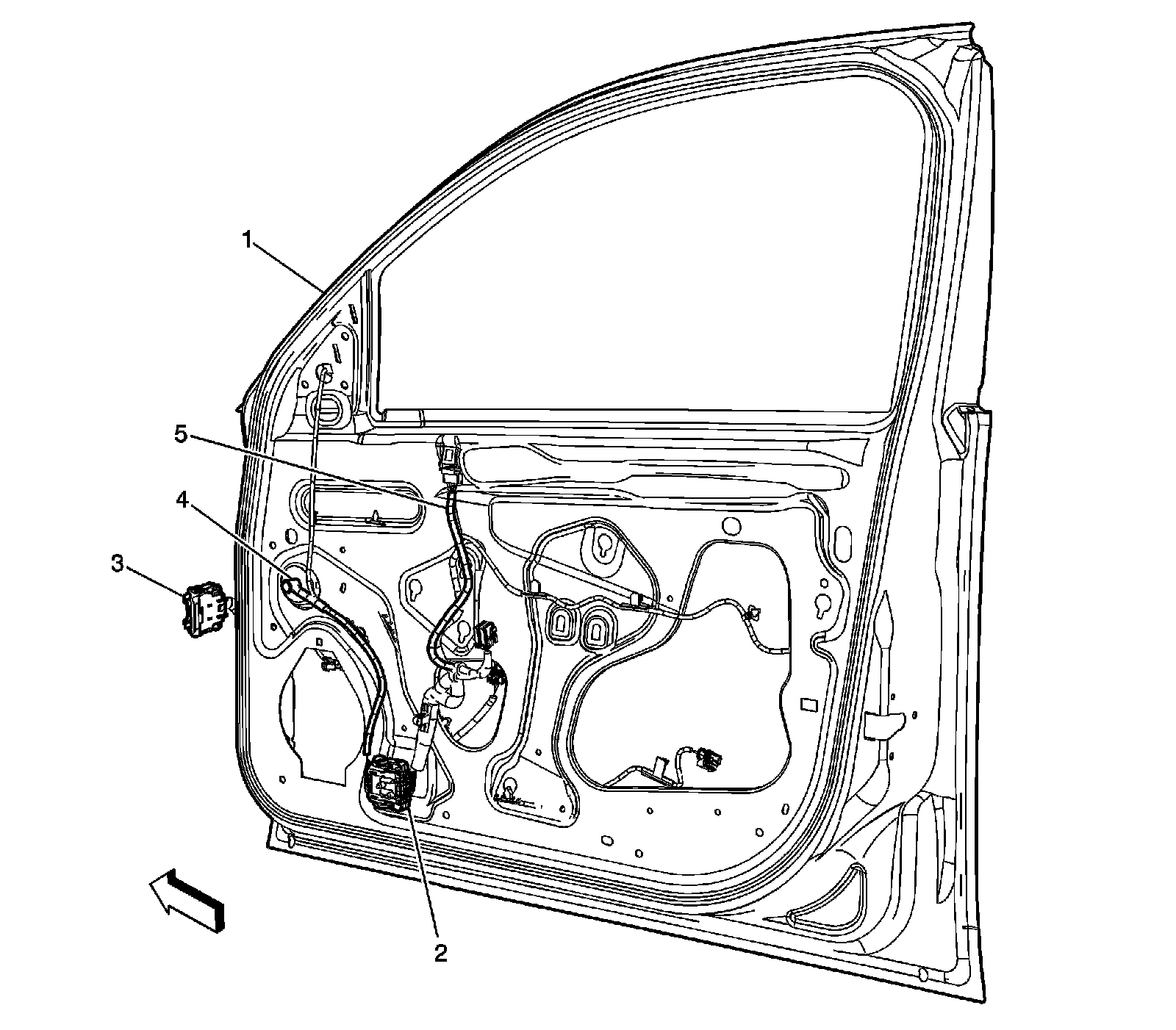 1
5
4
3
2