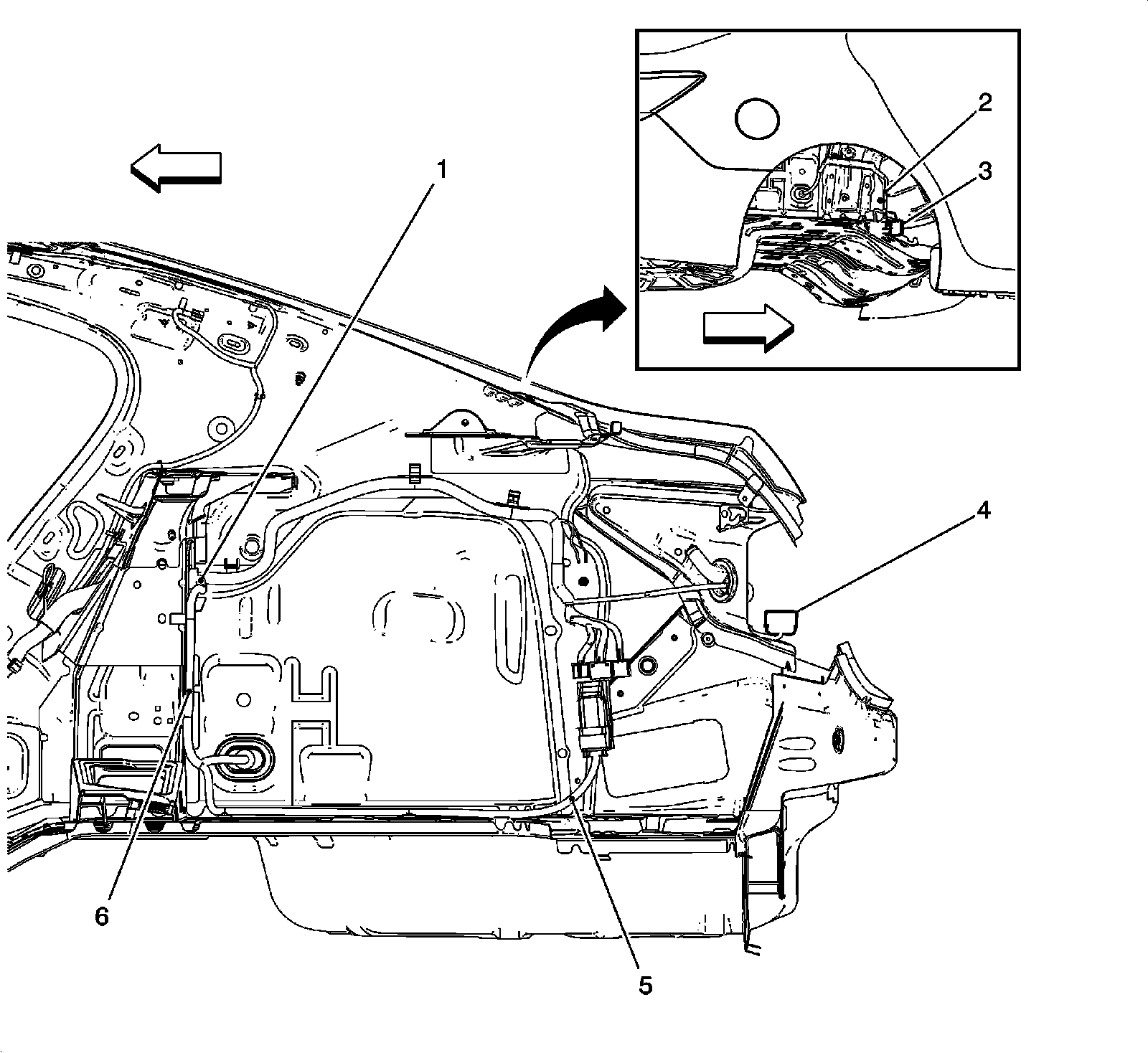 1
2
3
4
6
5