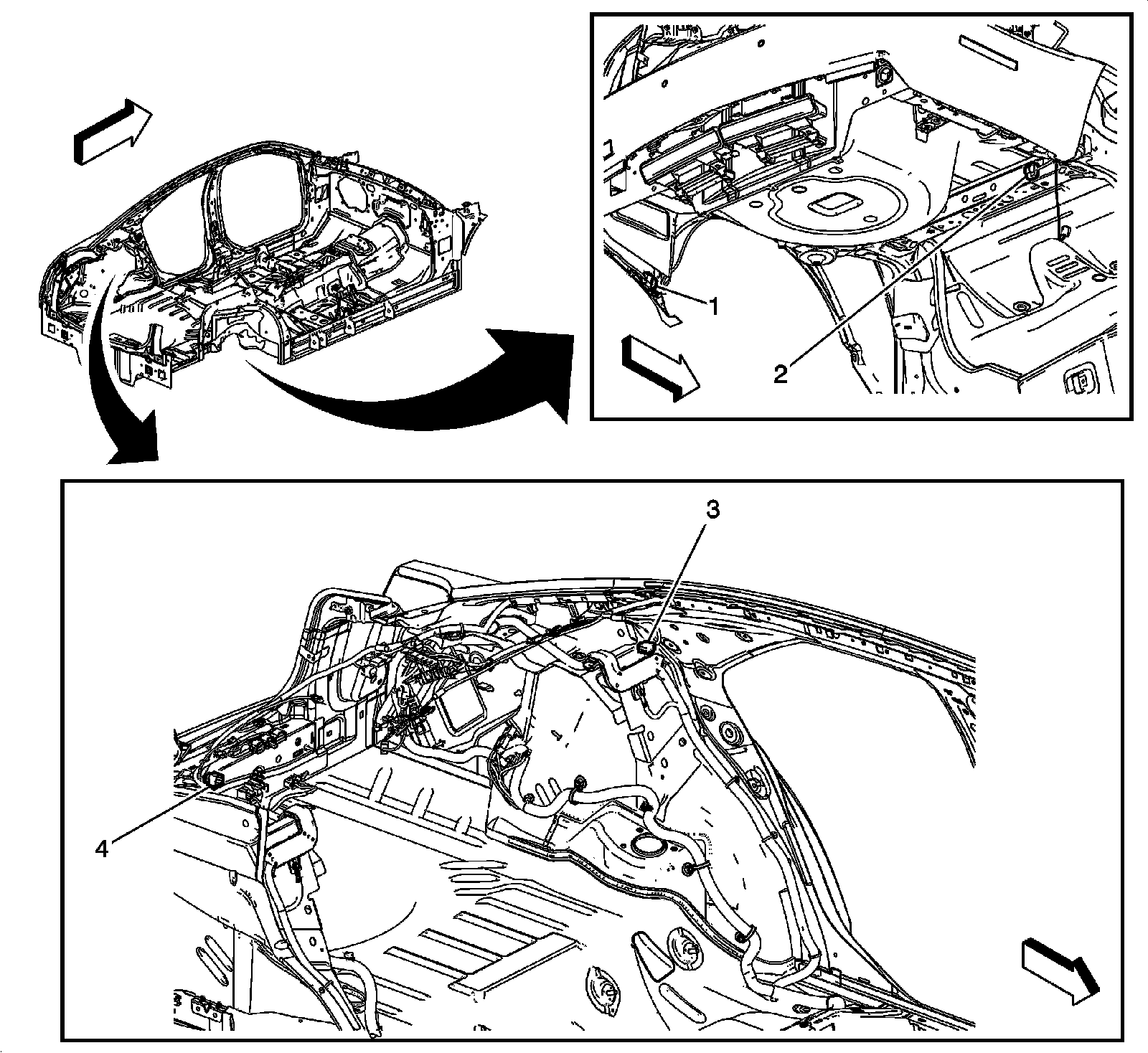 1
2
3
4