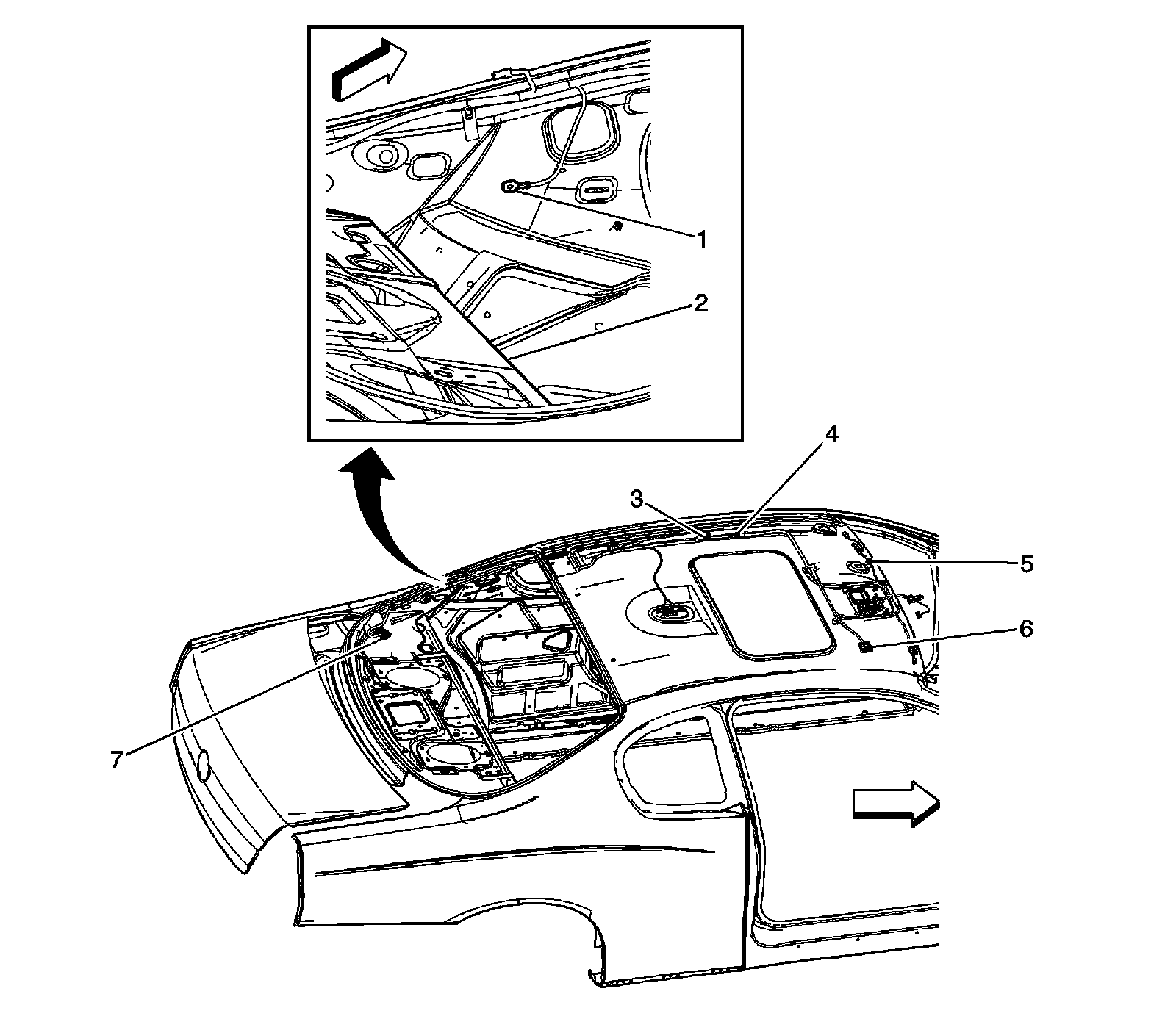 1
2
4
3
5
6
7