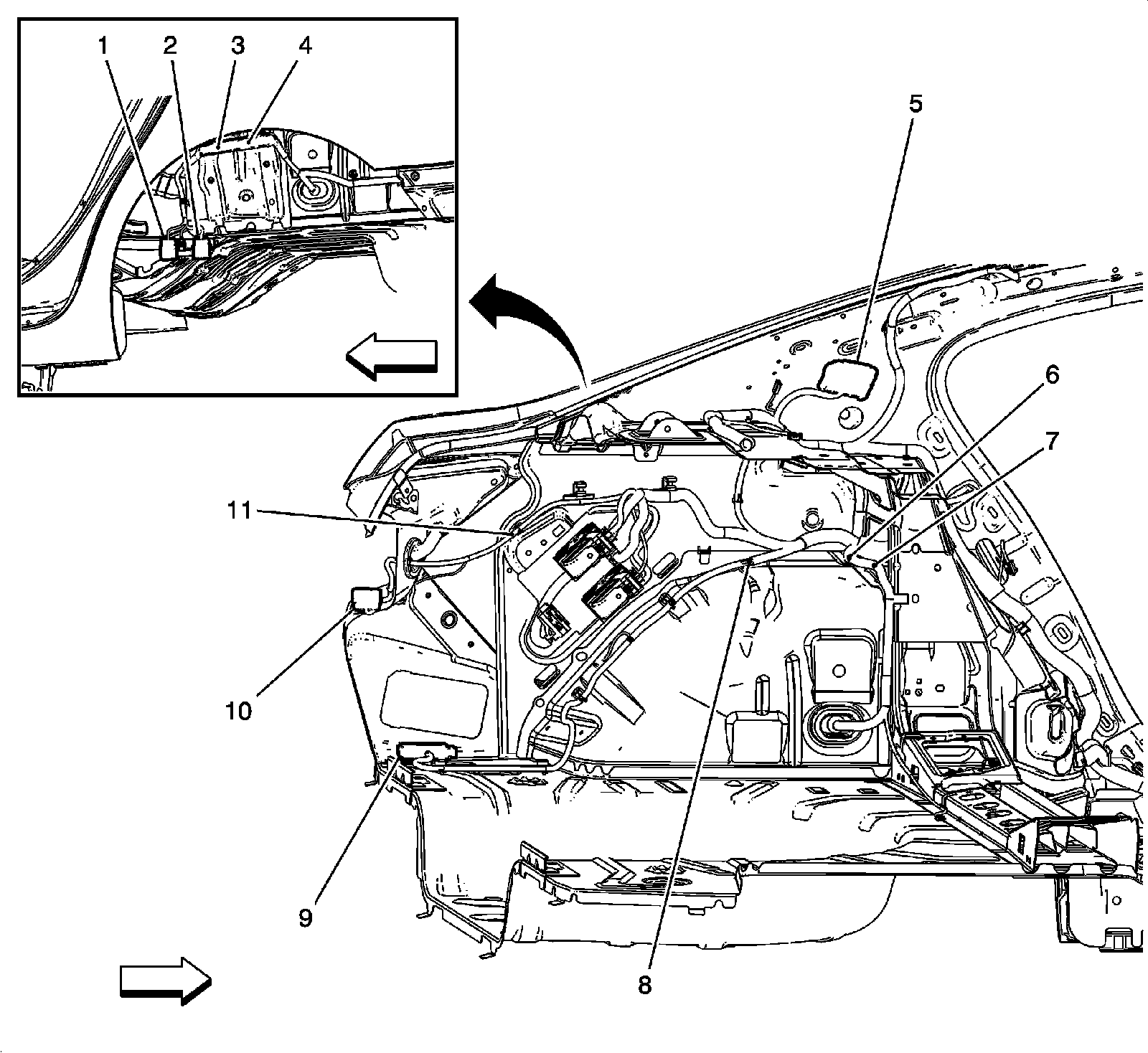 1
2
3
4
5
6
7
11
10
9
8