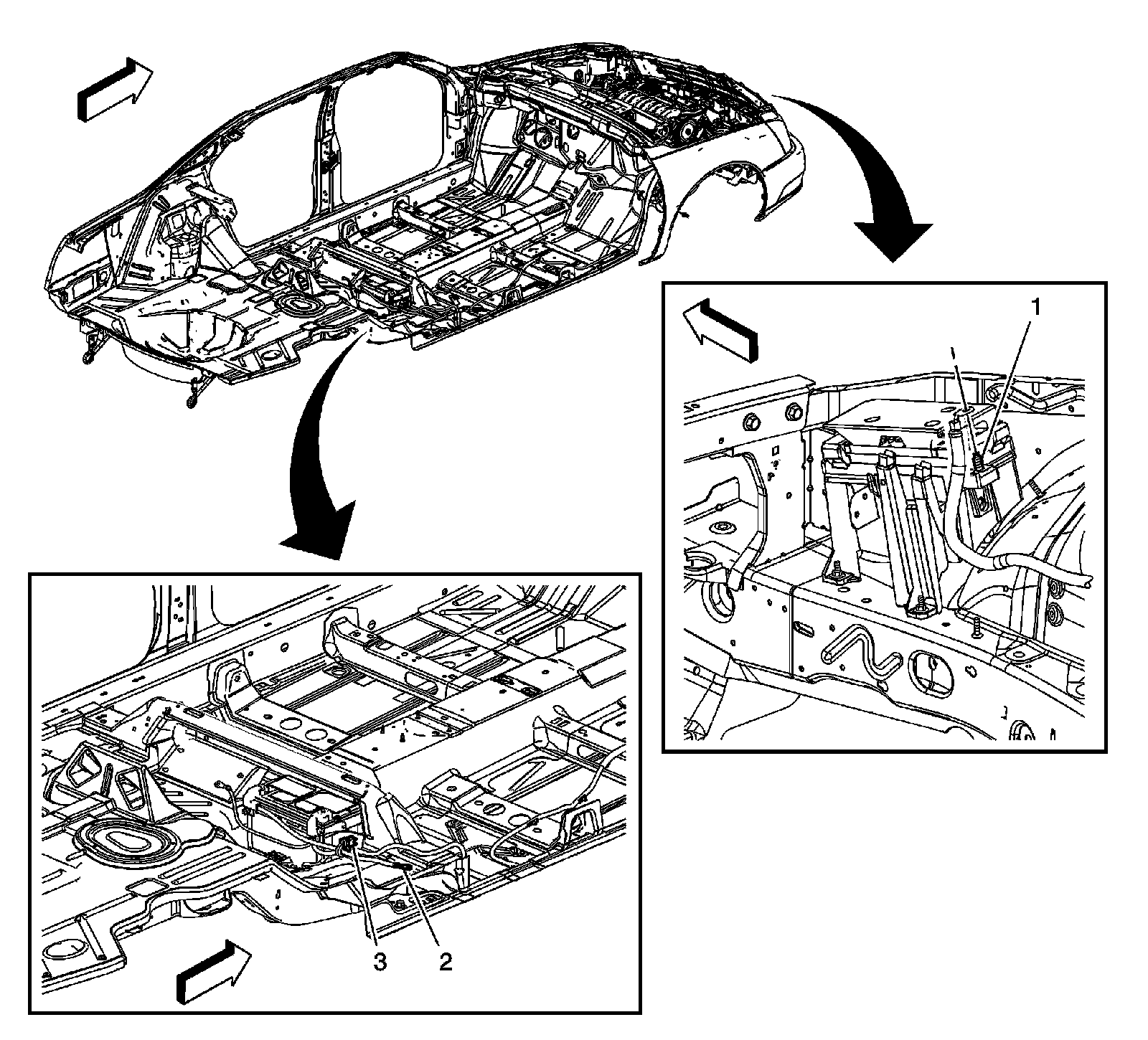 1

3 2