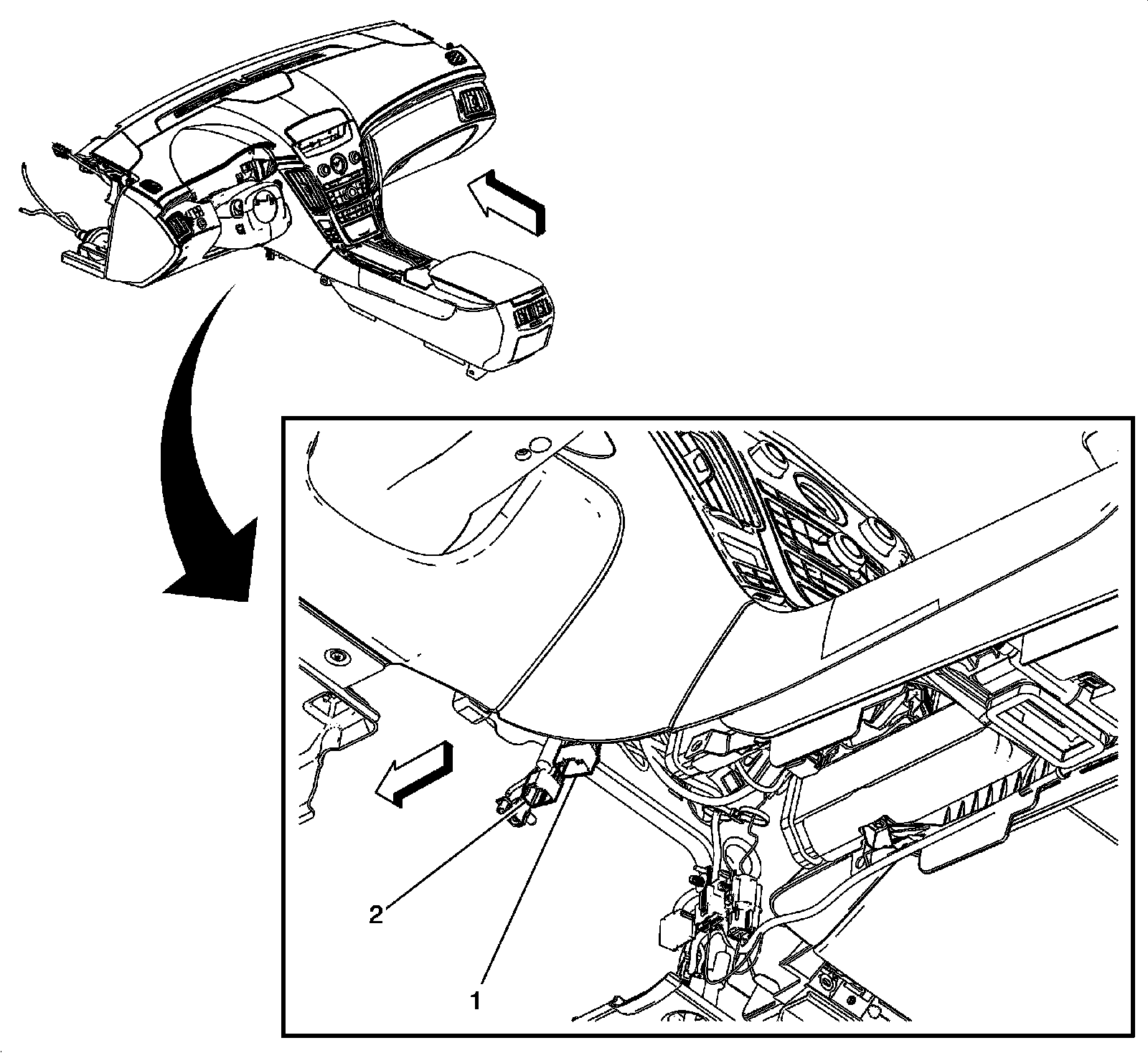 2
1