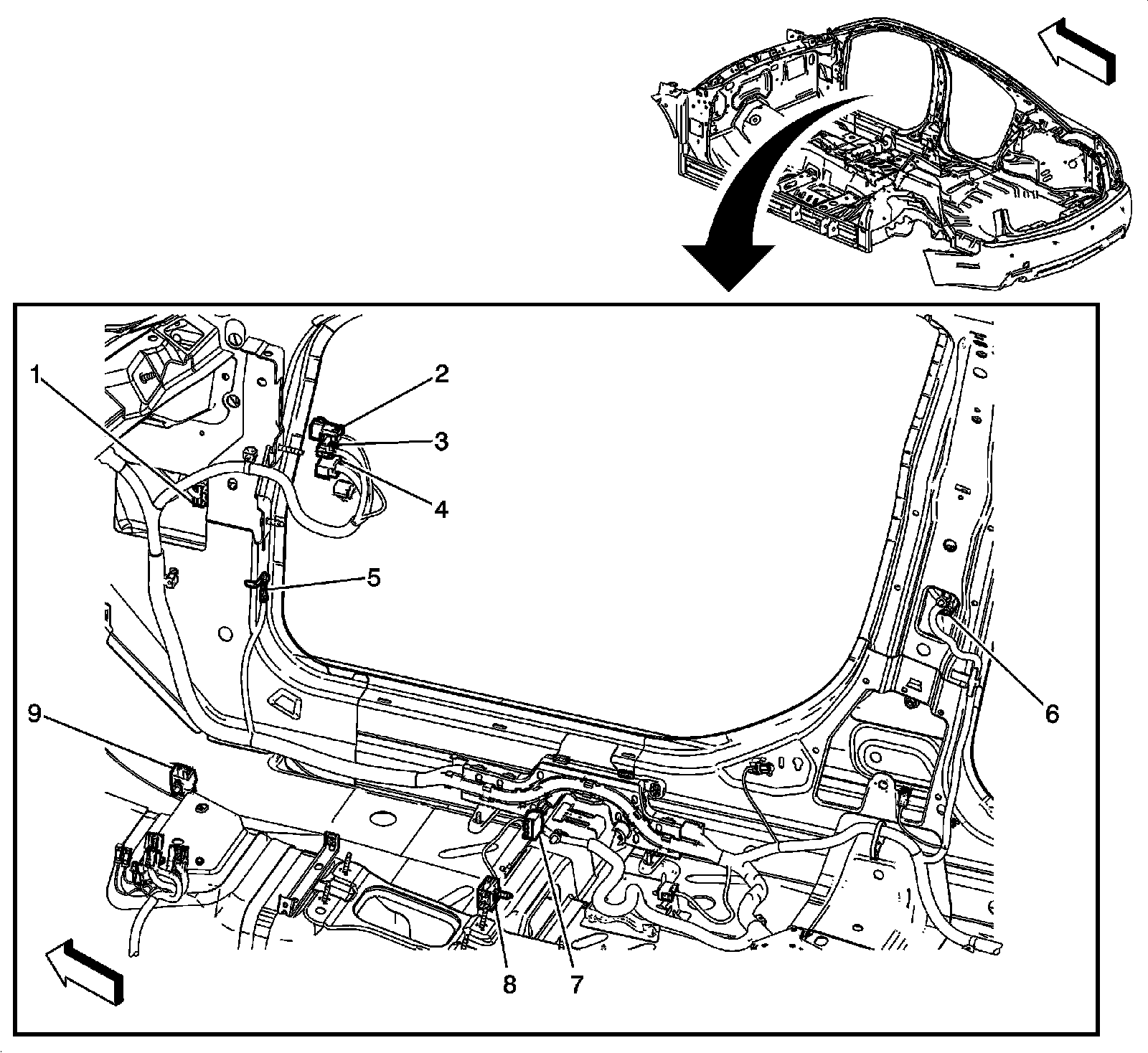 1
2
3
4
5
6
9
8
7