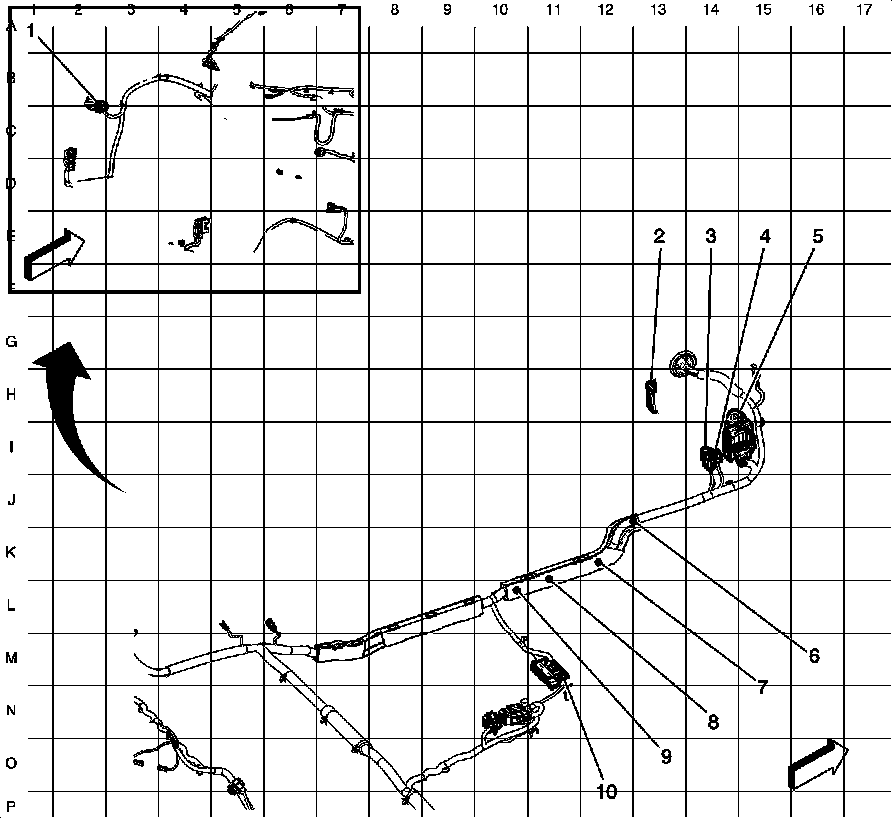 1 2 3 4 5 6 7 8 9 10 11 12 13 14 15 16 17

A
B
C
D
E
F
G
H
I
J
K
L
M
N
O
P

1
2
3
4
5
6
7
8
9
10