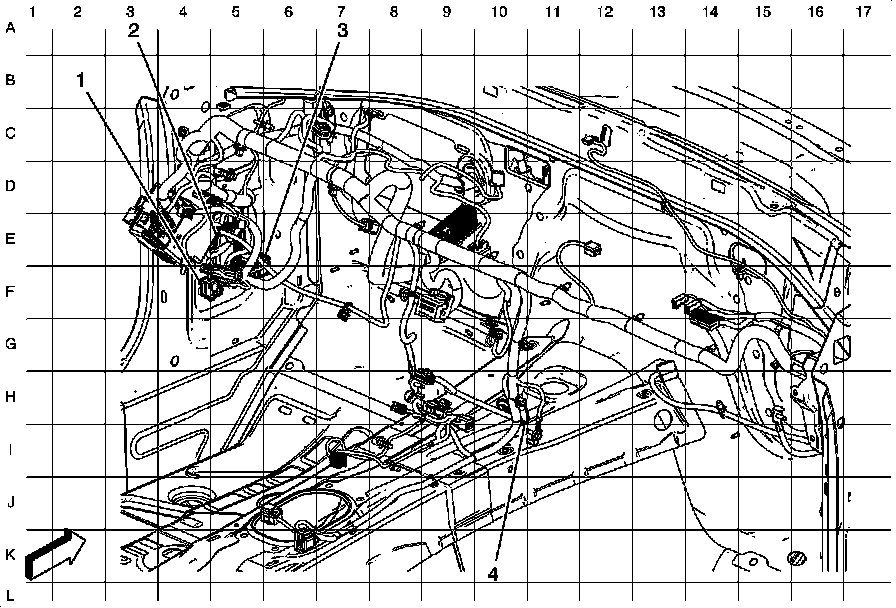 1 2 3 4 5 6 7 8 9 10 11 12 13 14 15 16 17

A
B
C
D
E
F
G
H
I
J
K
L

1
2
3
4