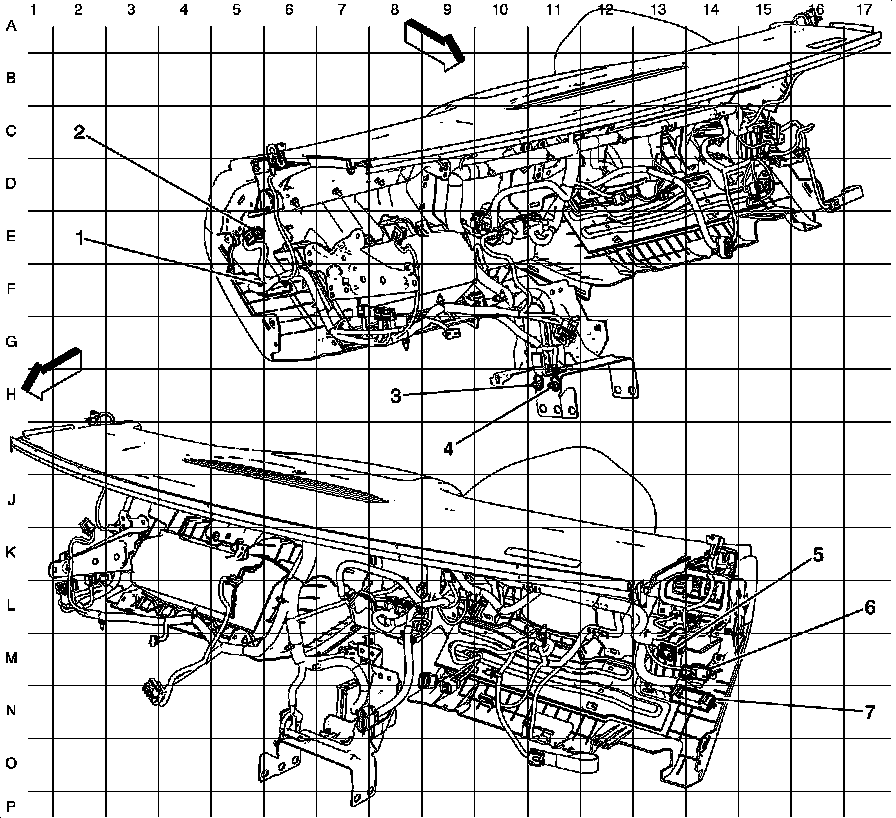 1 2 3 4 5 6 7 8 9 10 11 12 13 14 15 16 17

A
B
C
D
E
F
G
H
I
J
K
L
M
N
O
P

2
1
3
4
5
6
7