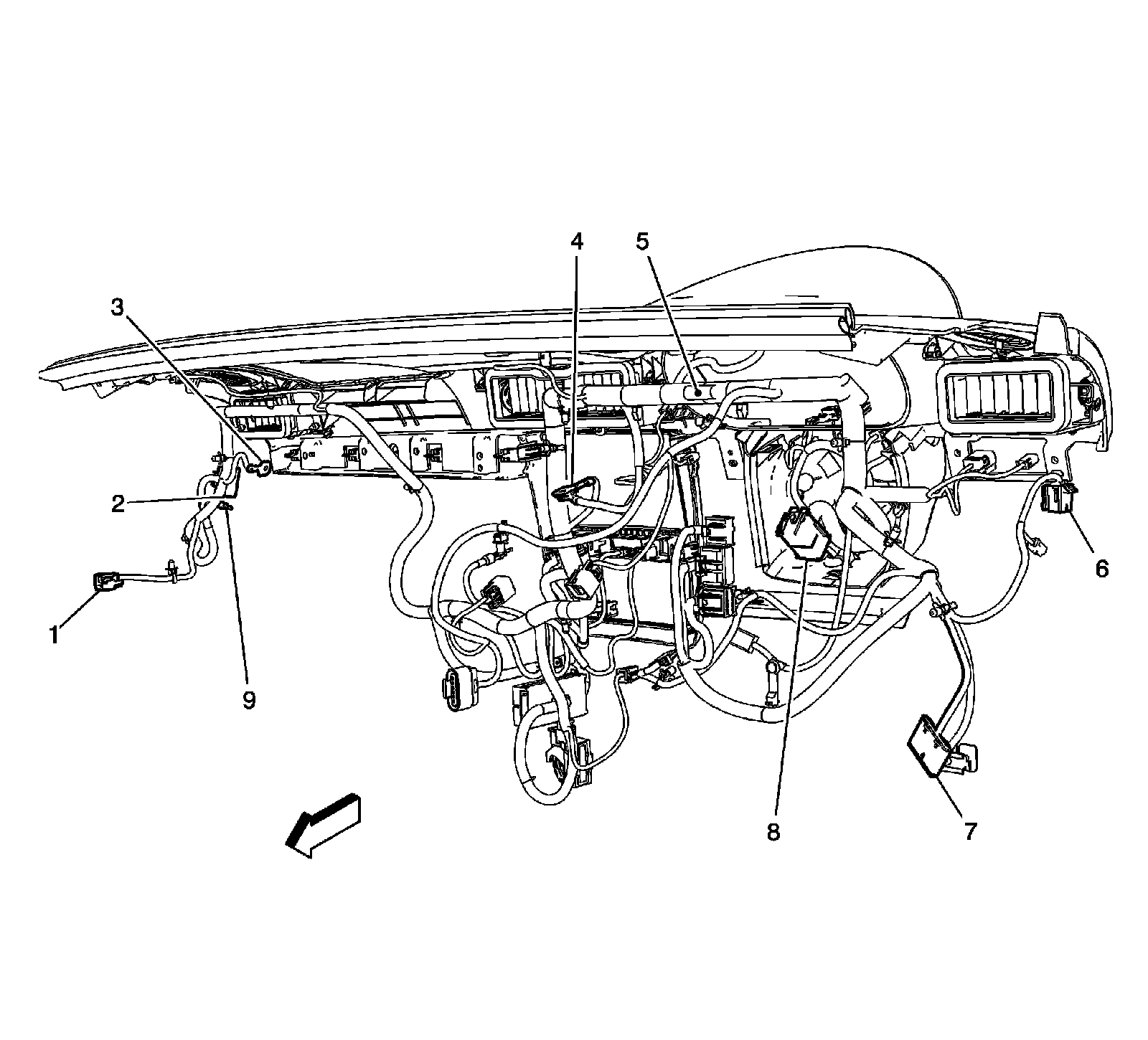 4
5
3
2
6
1
9
8
7