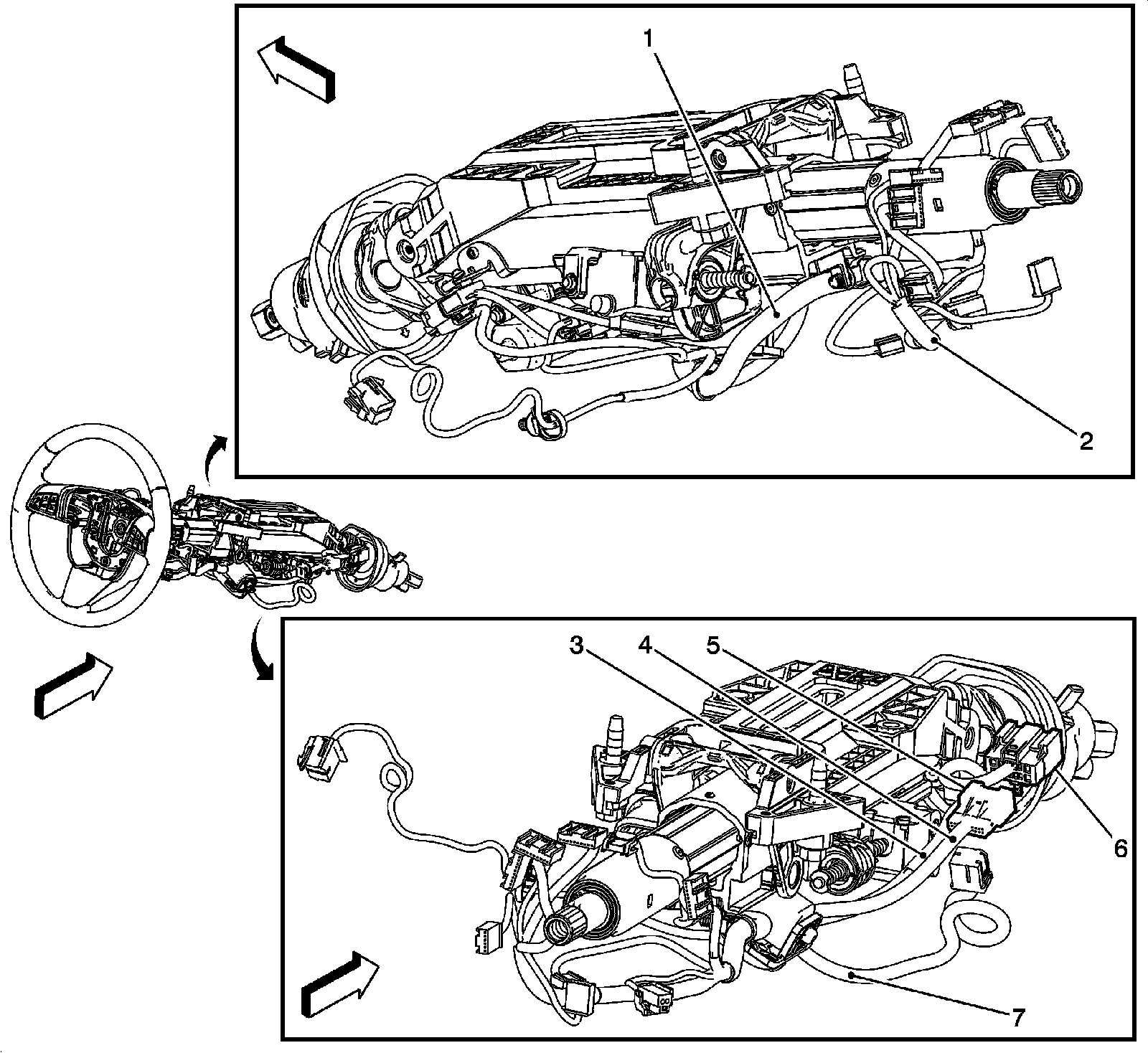 1
2
3
4
5
6
7