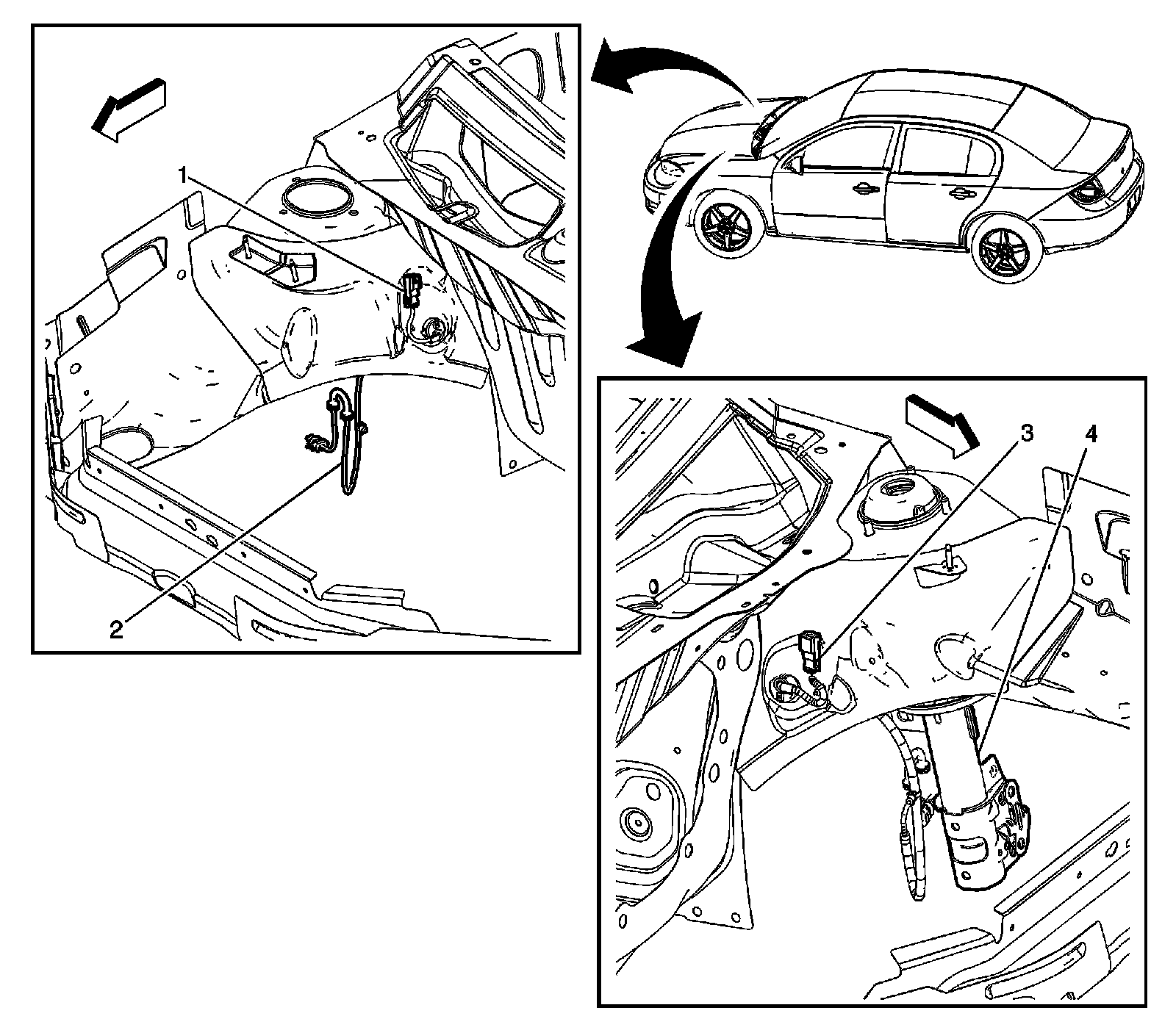 1
2
3
4