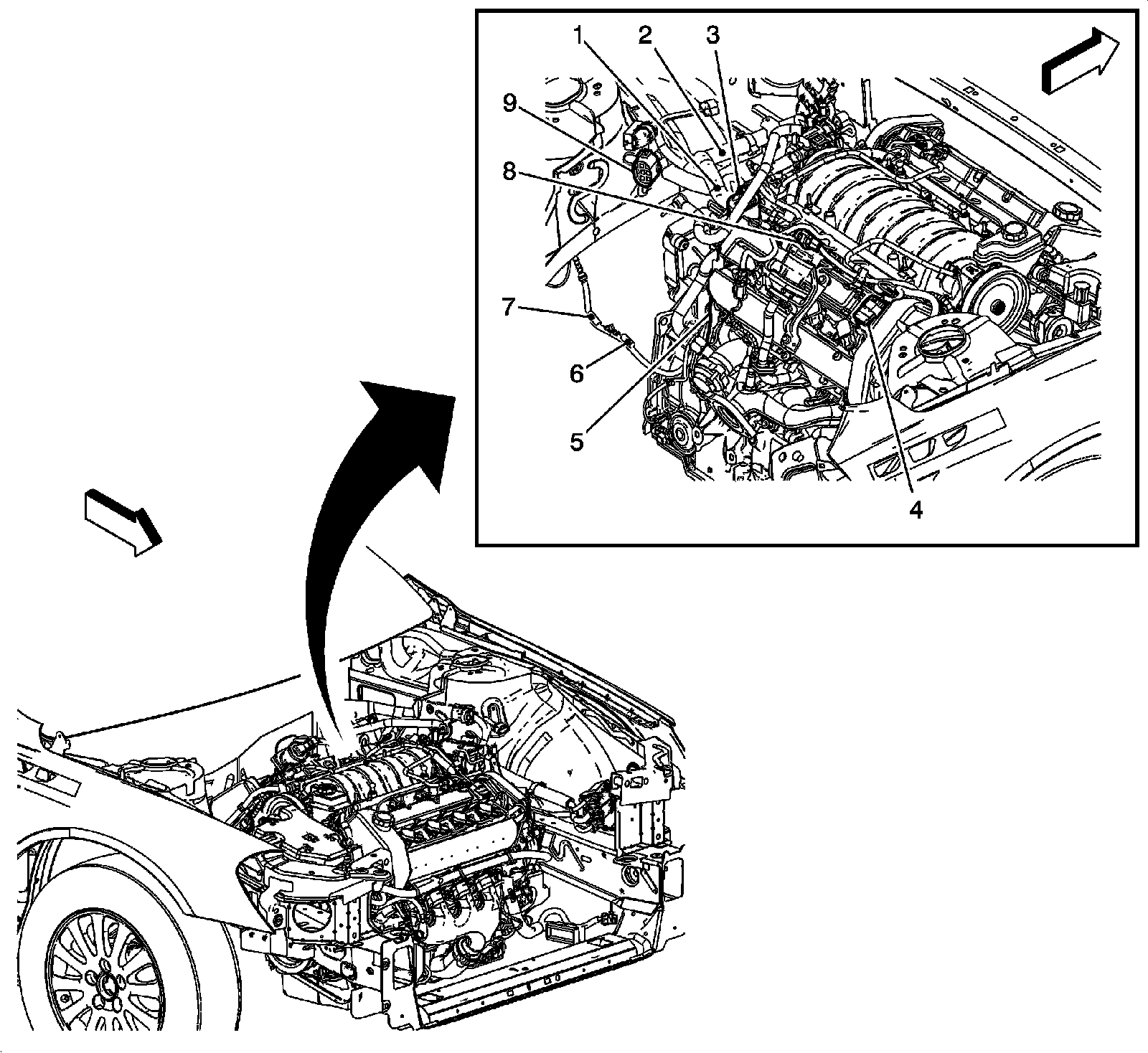 1
2
3
9
8
7
6
5
4