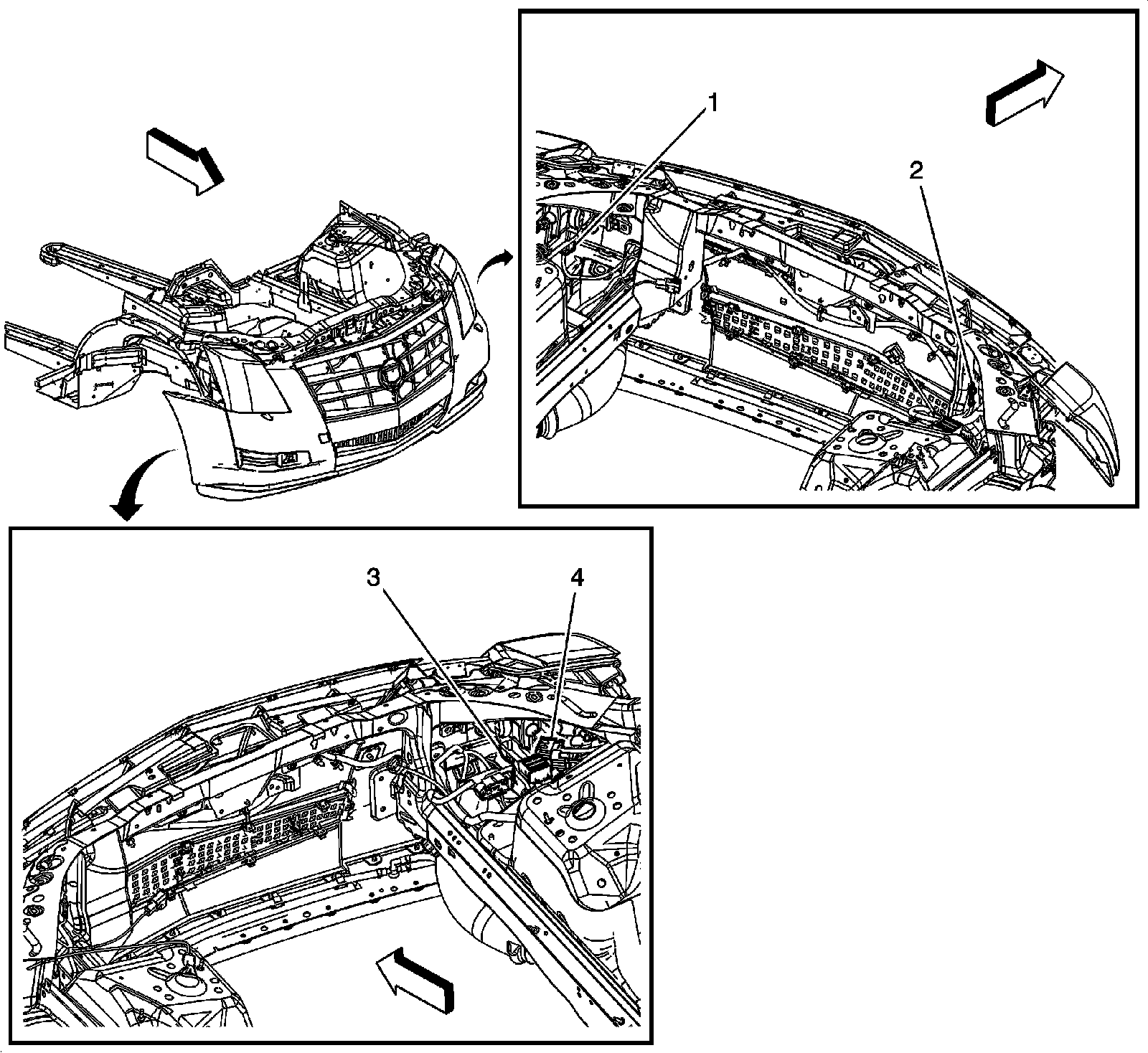 1
2
3
4