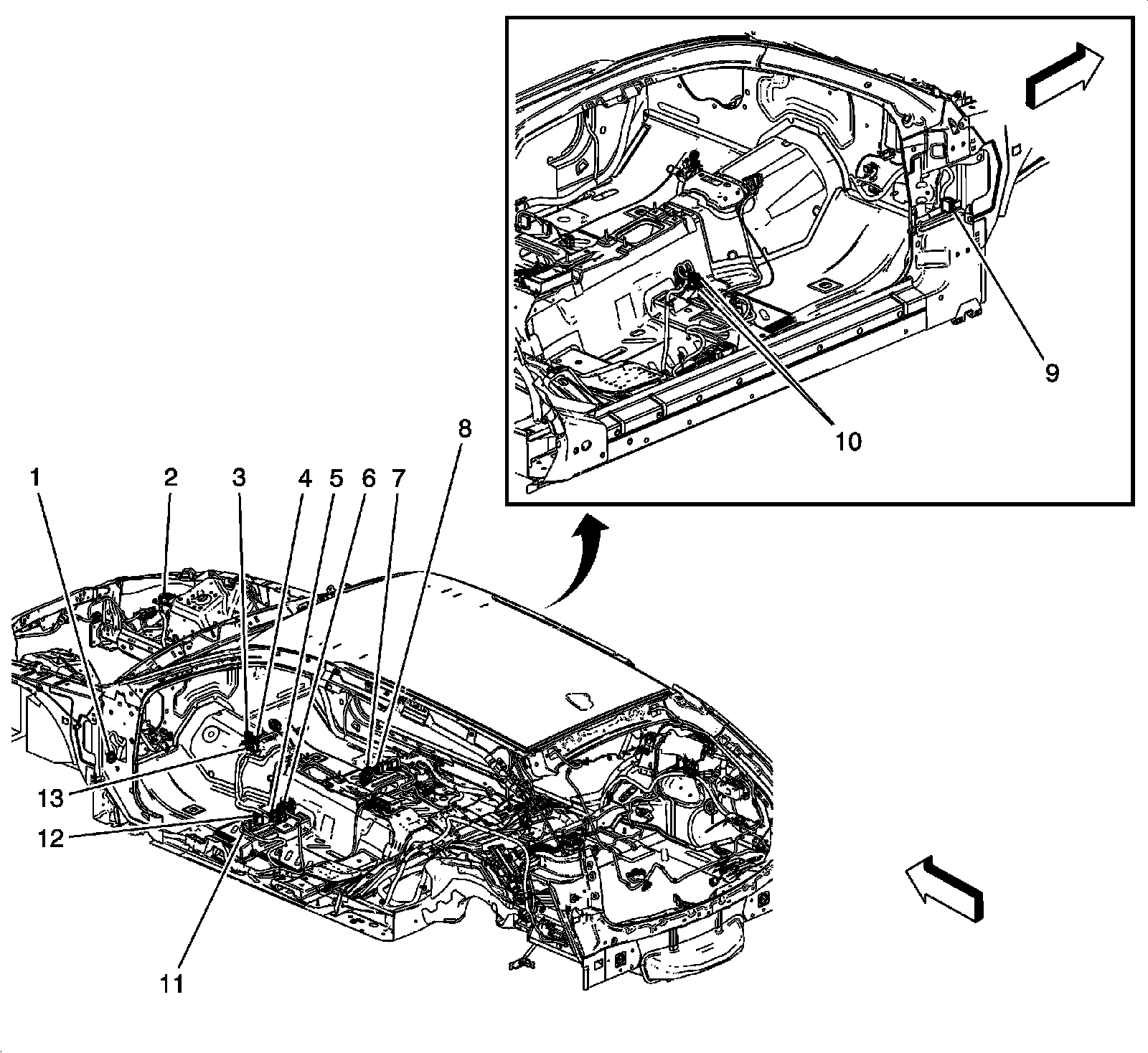 9
10
8
1
2
3
4
5
6
7
13
12
11