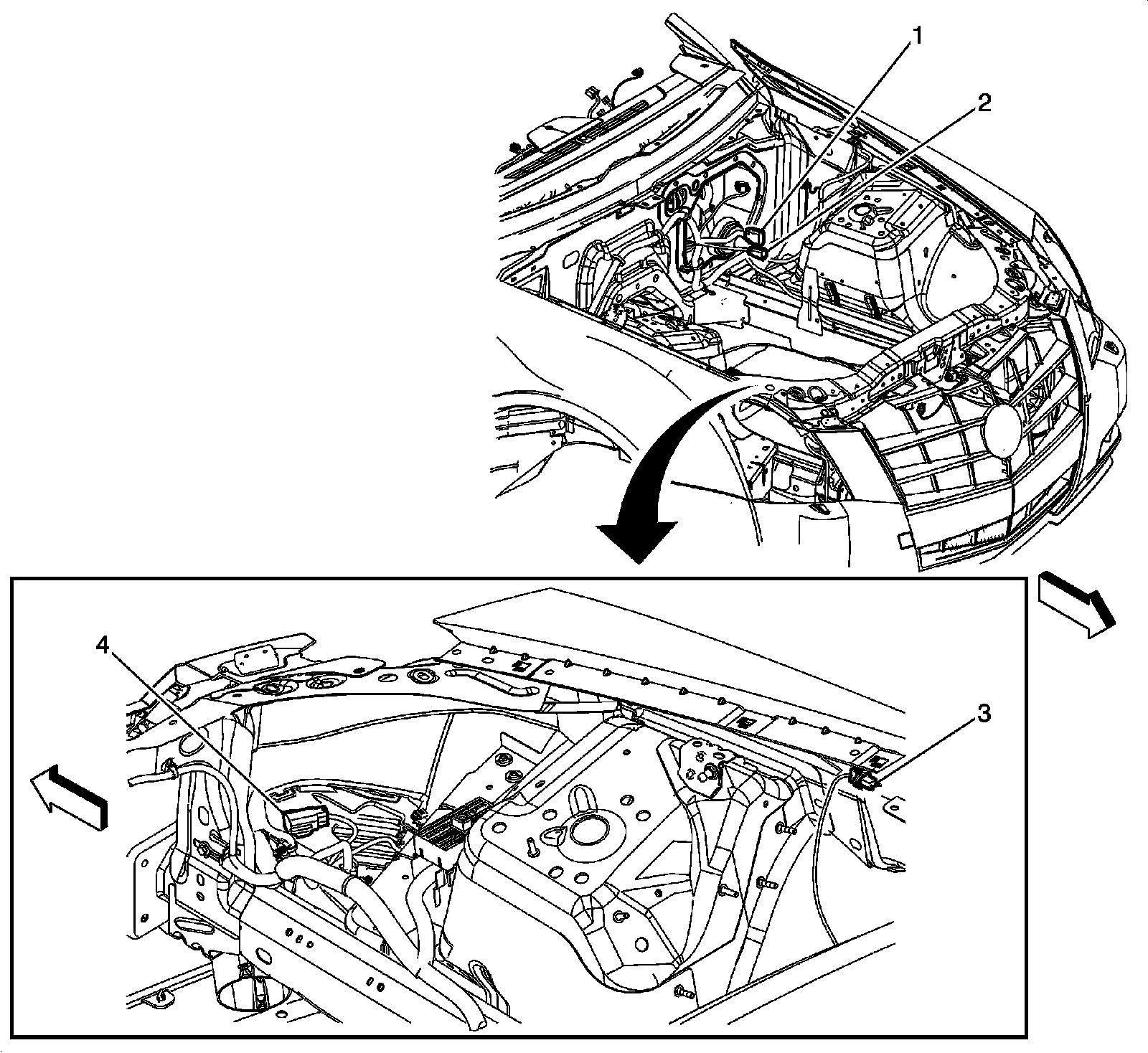 1
2
4
3