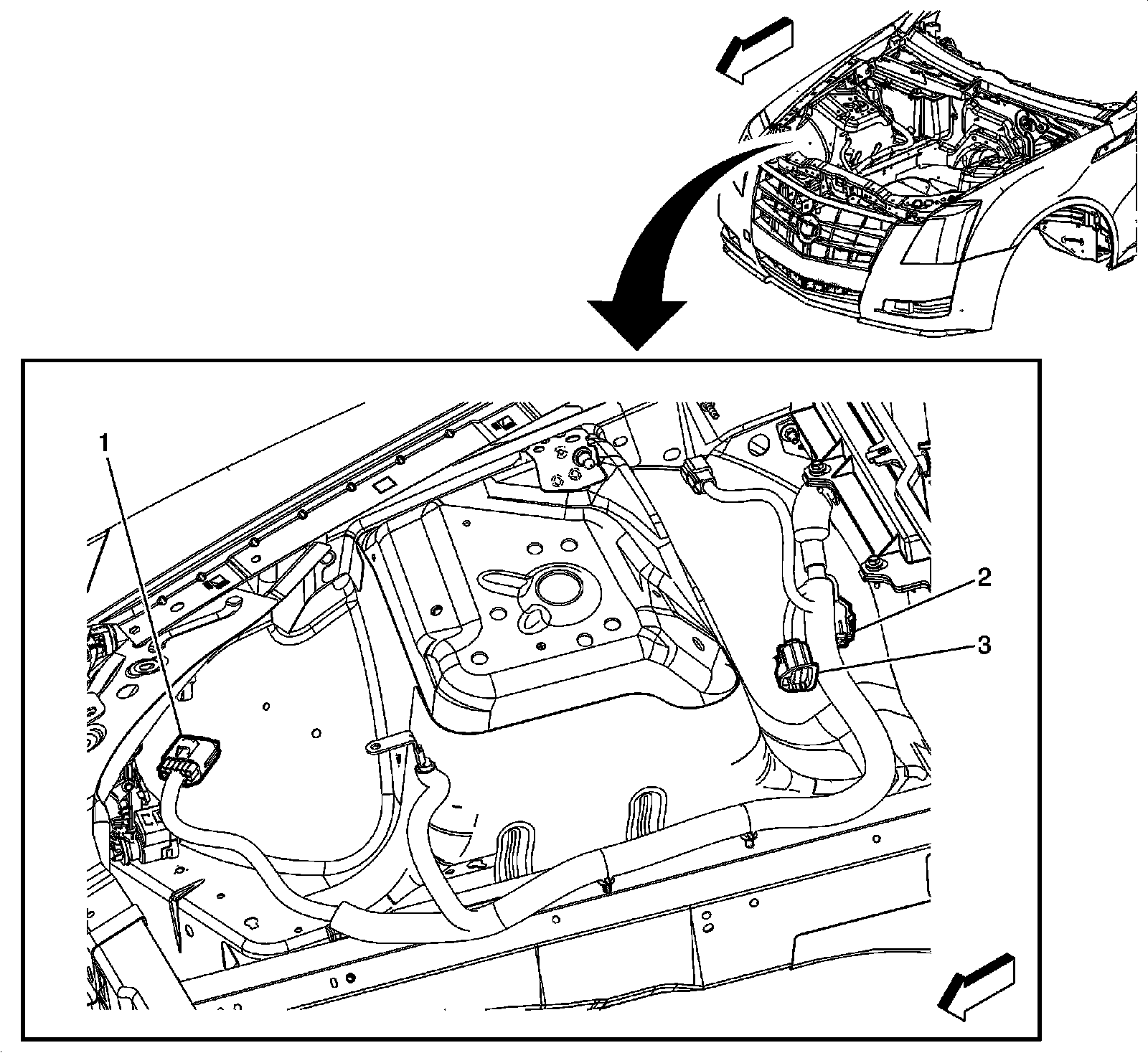 1

2

3