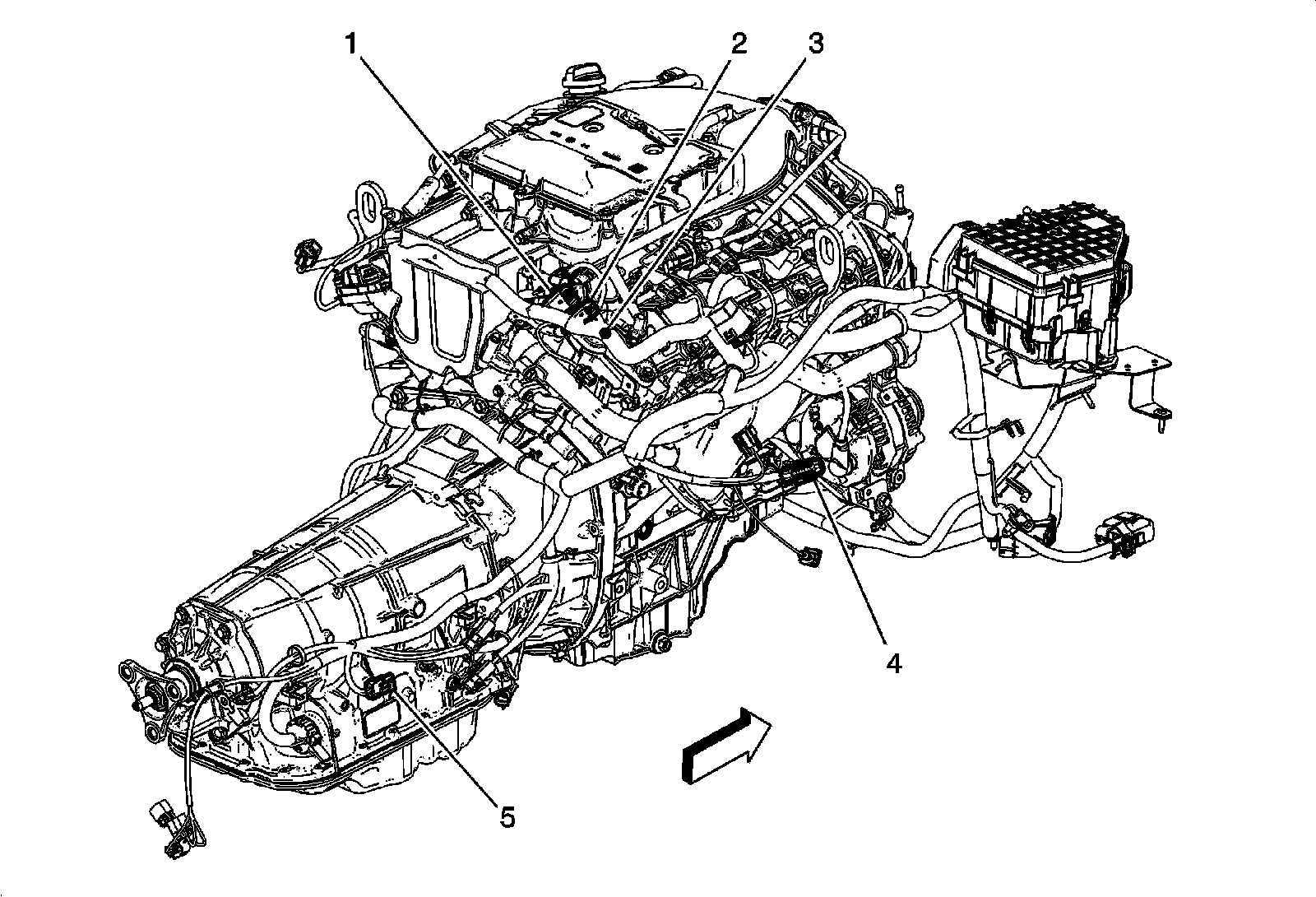 1
2
3
4
5