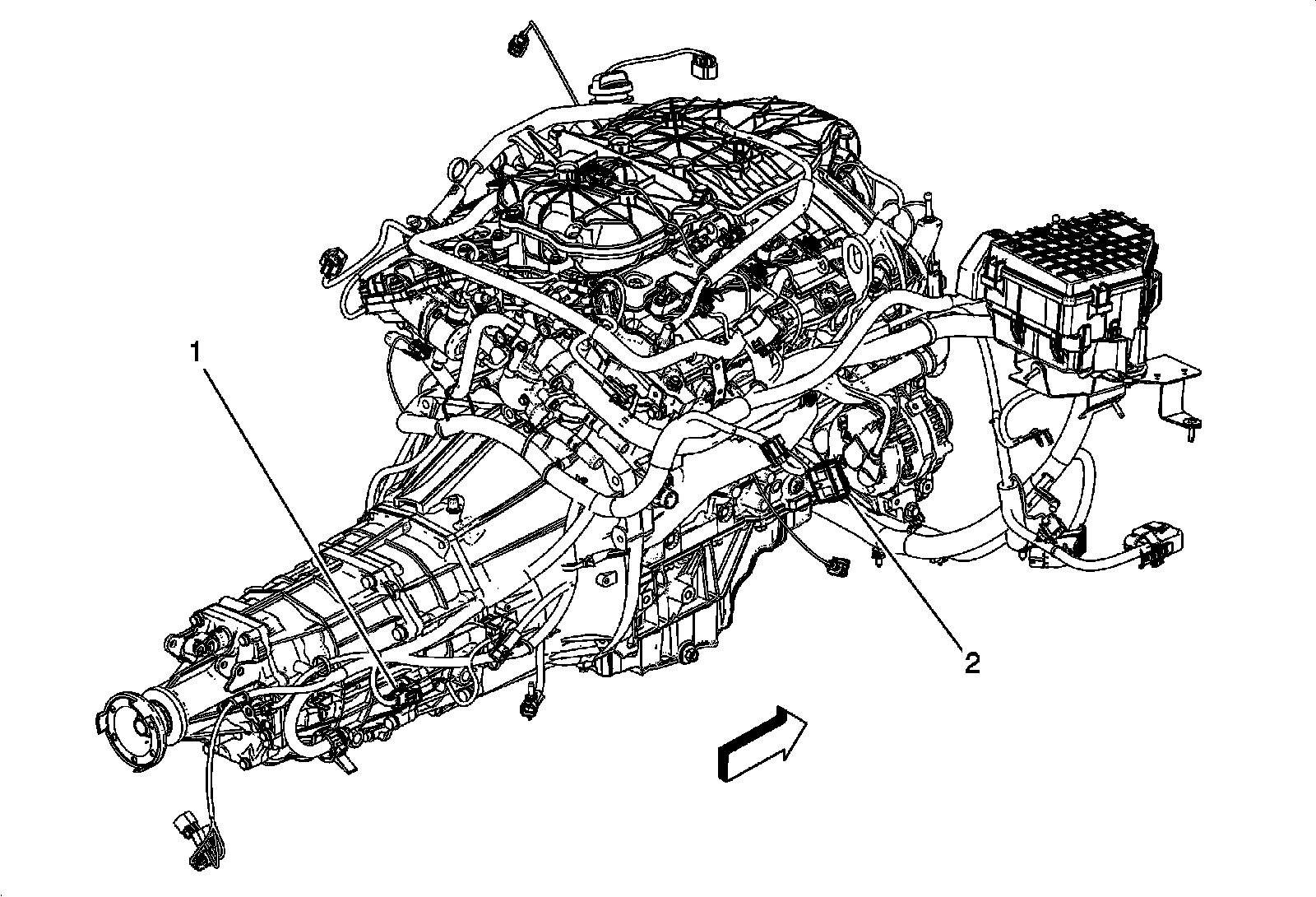 1

2