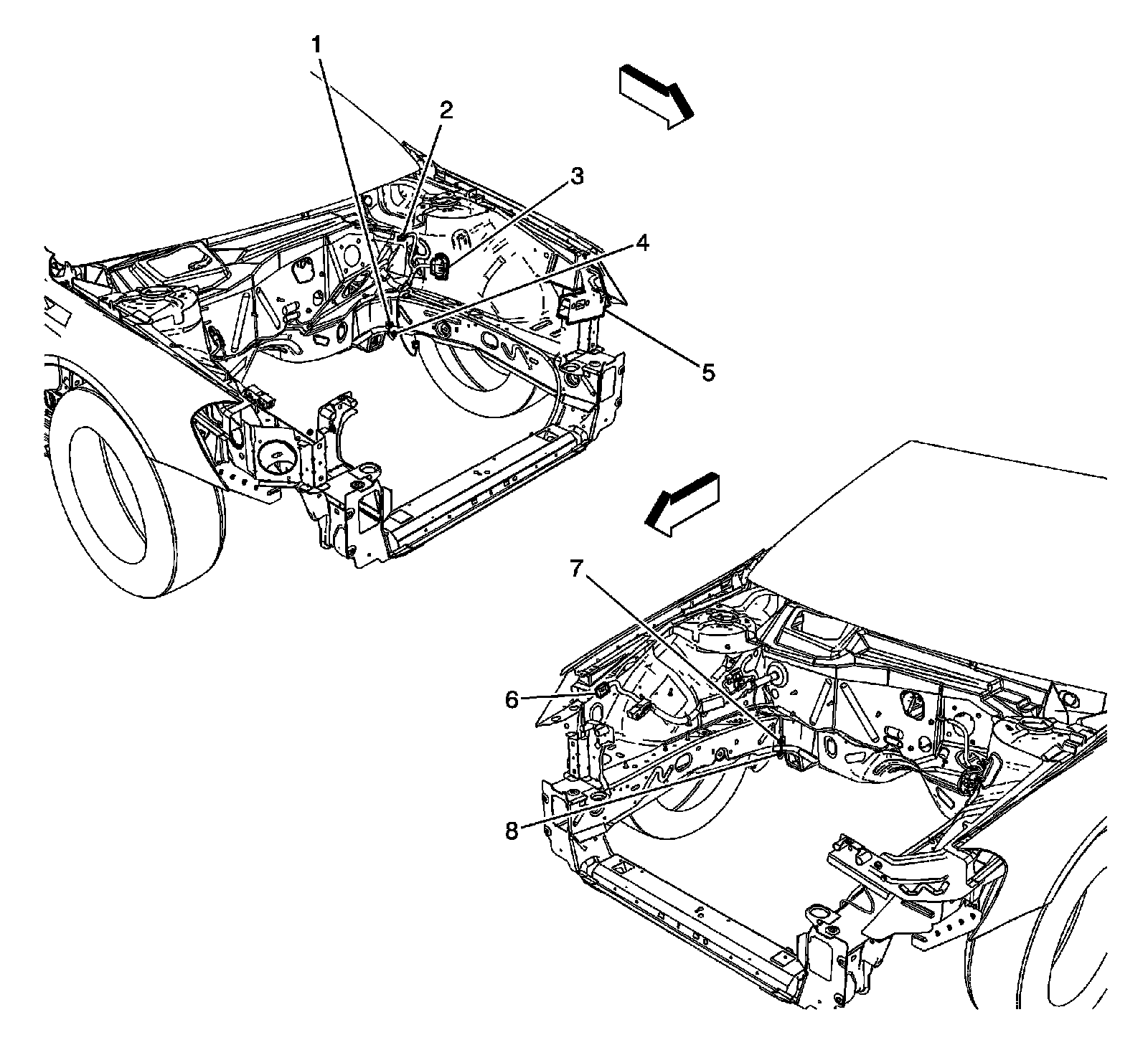 1
2
3
4
5
7
6
8