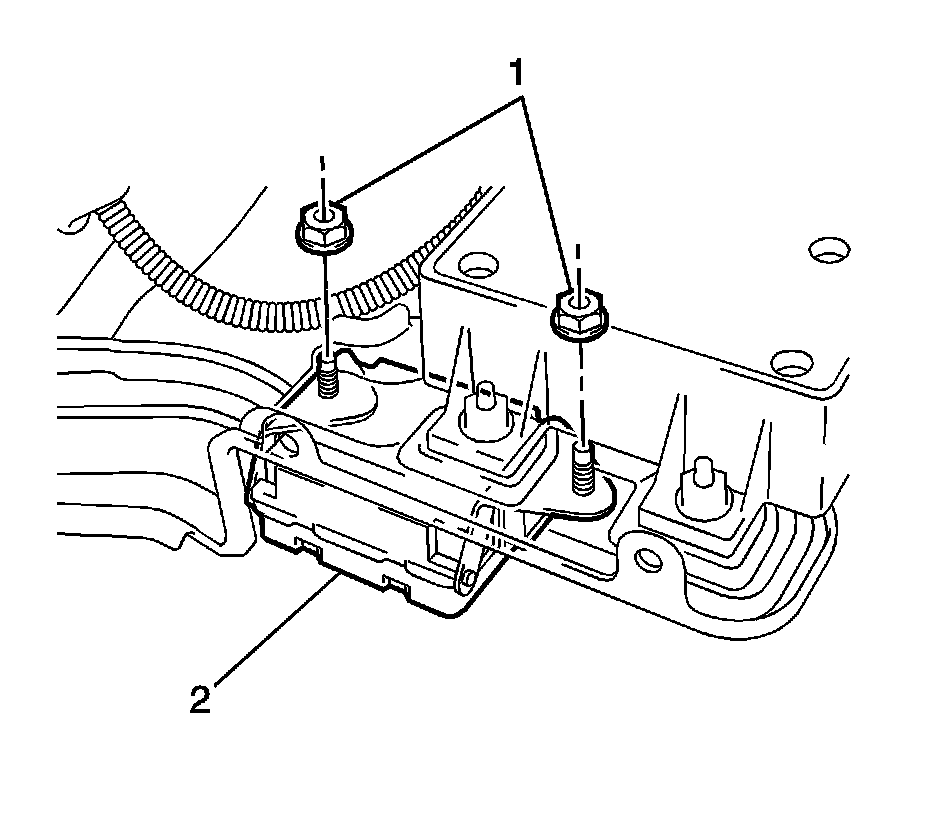 1

2