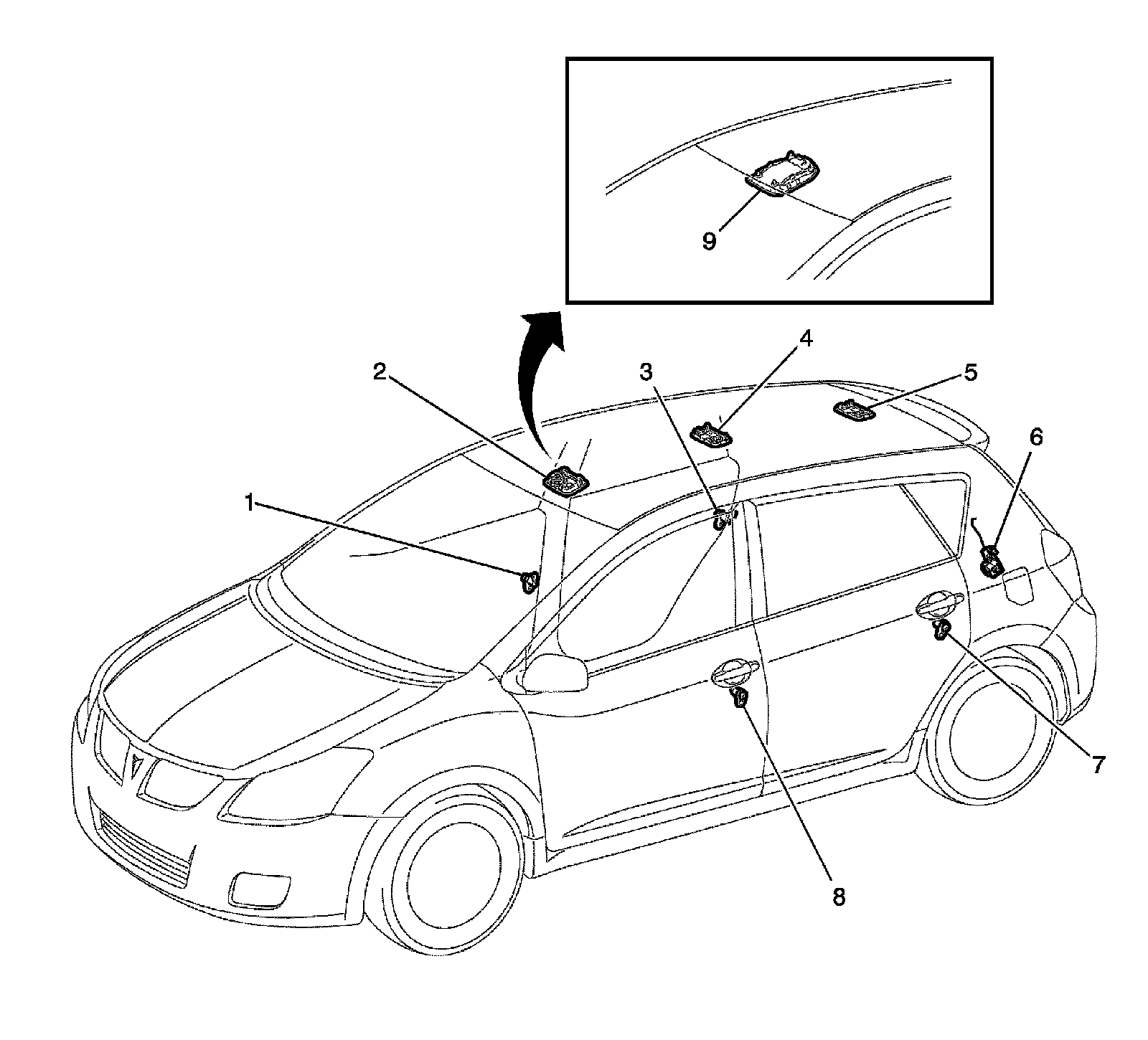 9
2
3
4
5
6
1
7
8