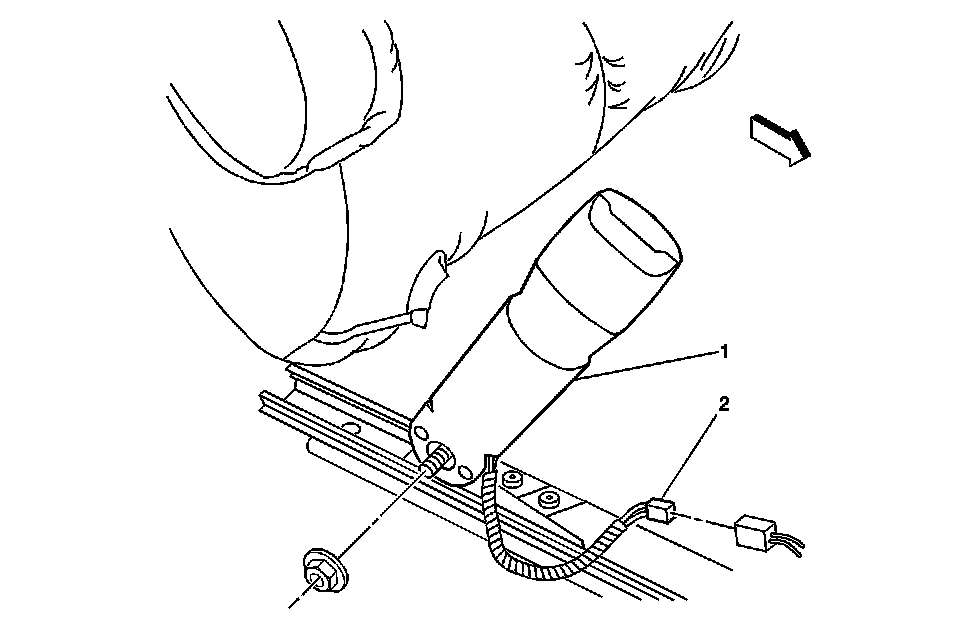 1
2