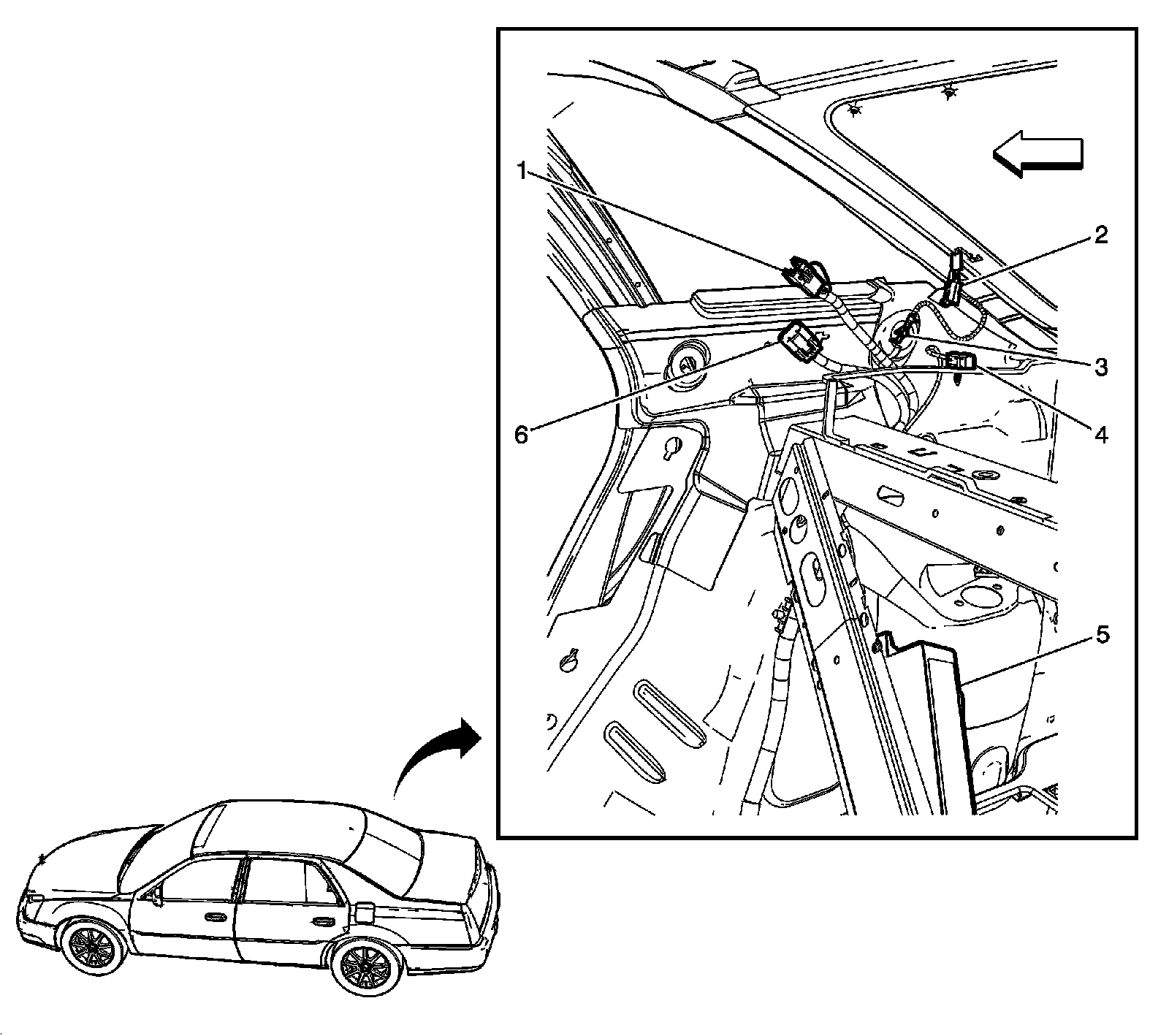 1
2
3
4
6
5