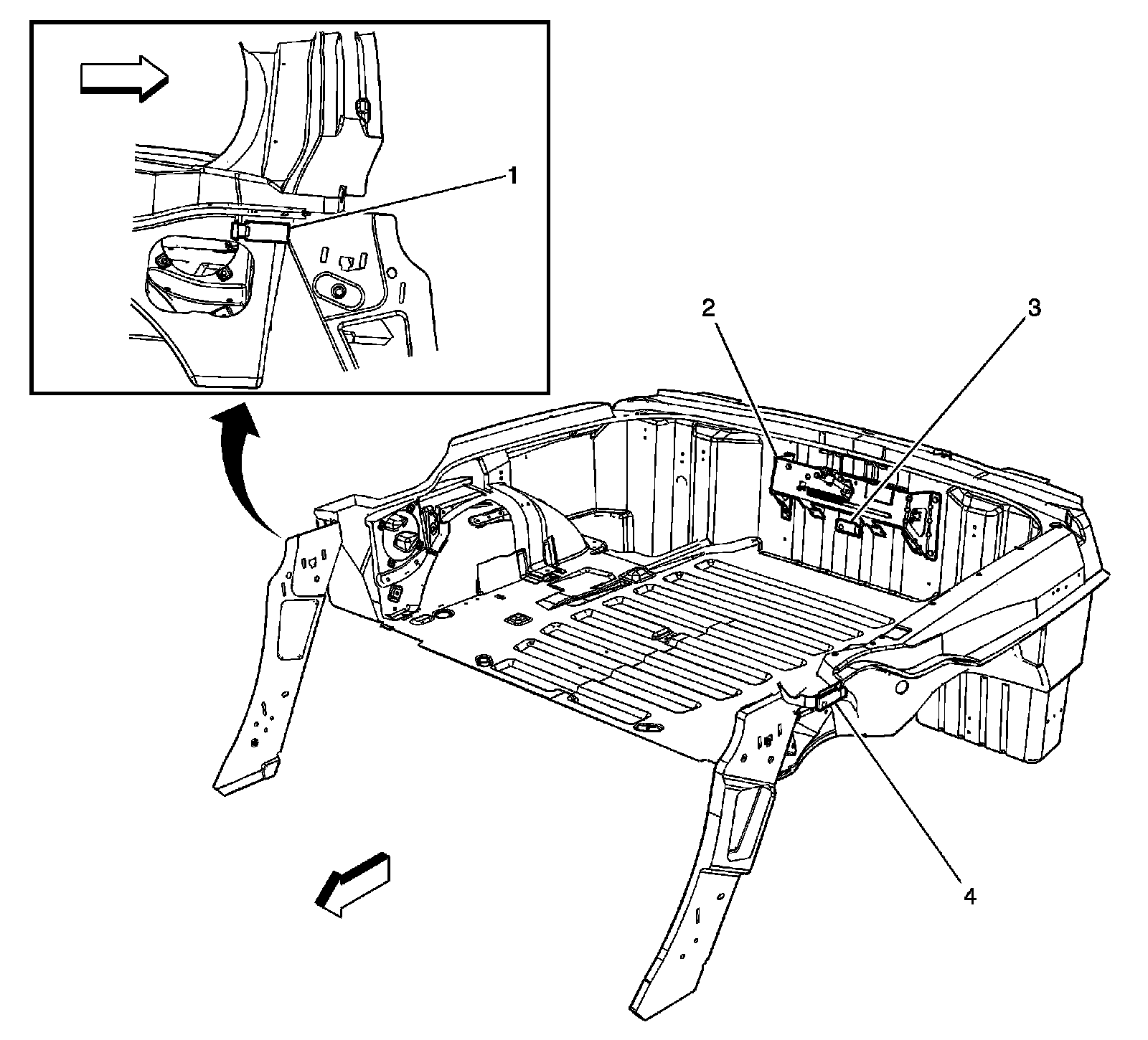 1
2
3
4