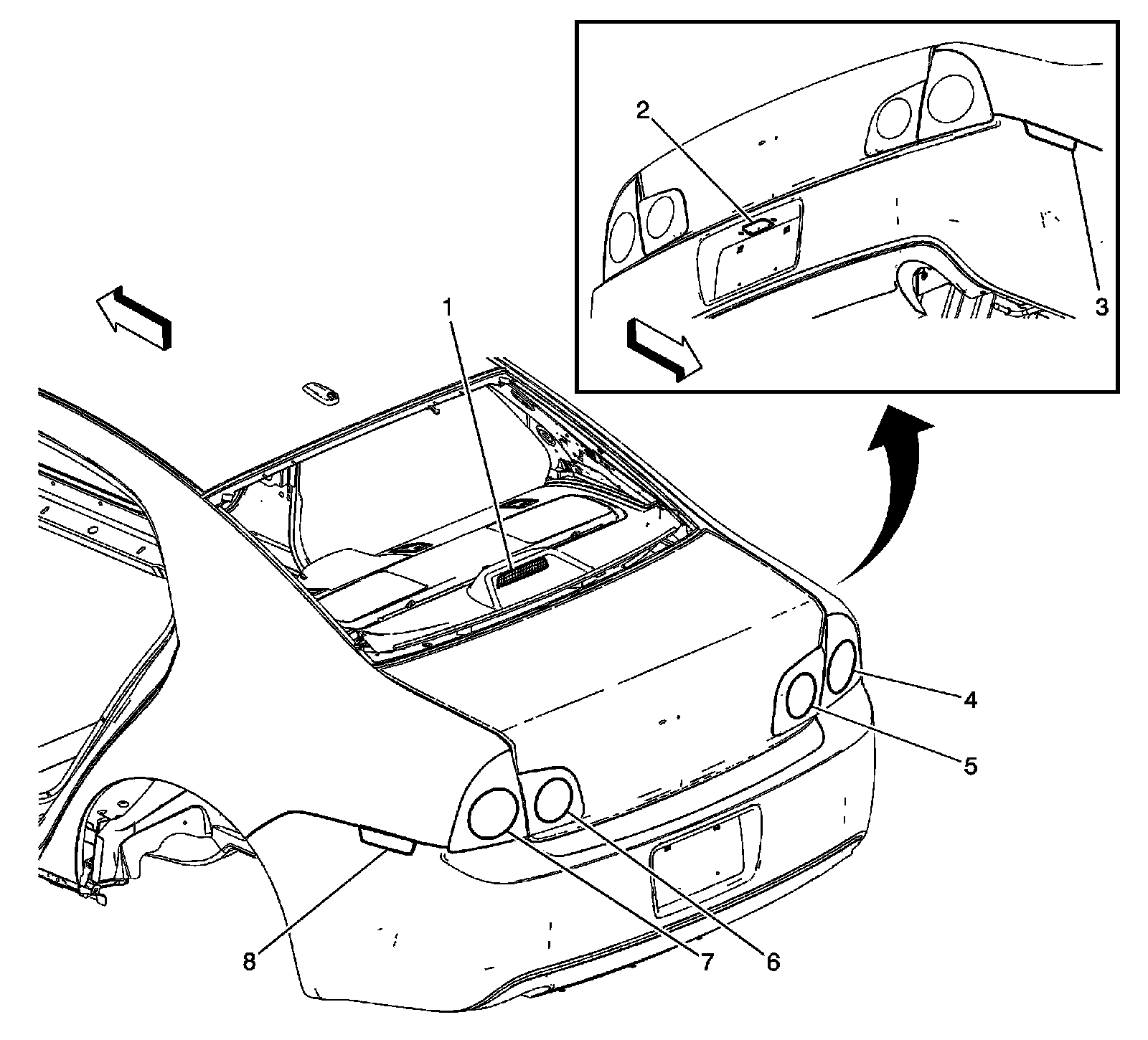 2

3

1

4

5

8

7

6