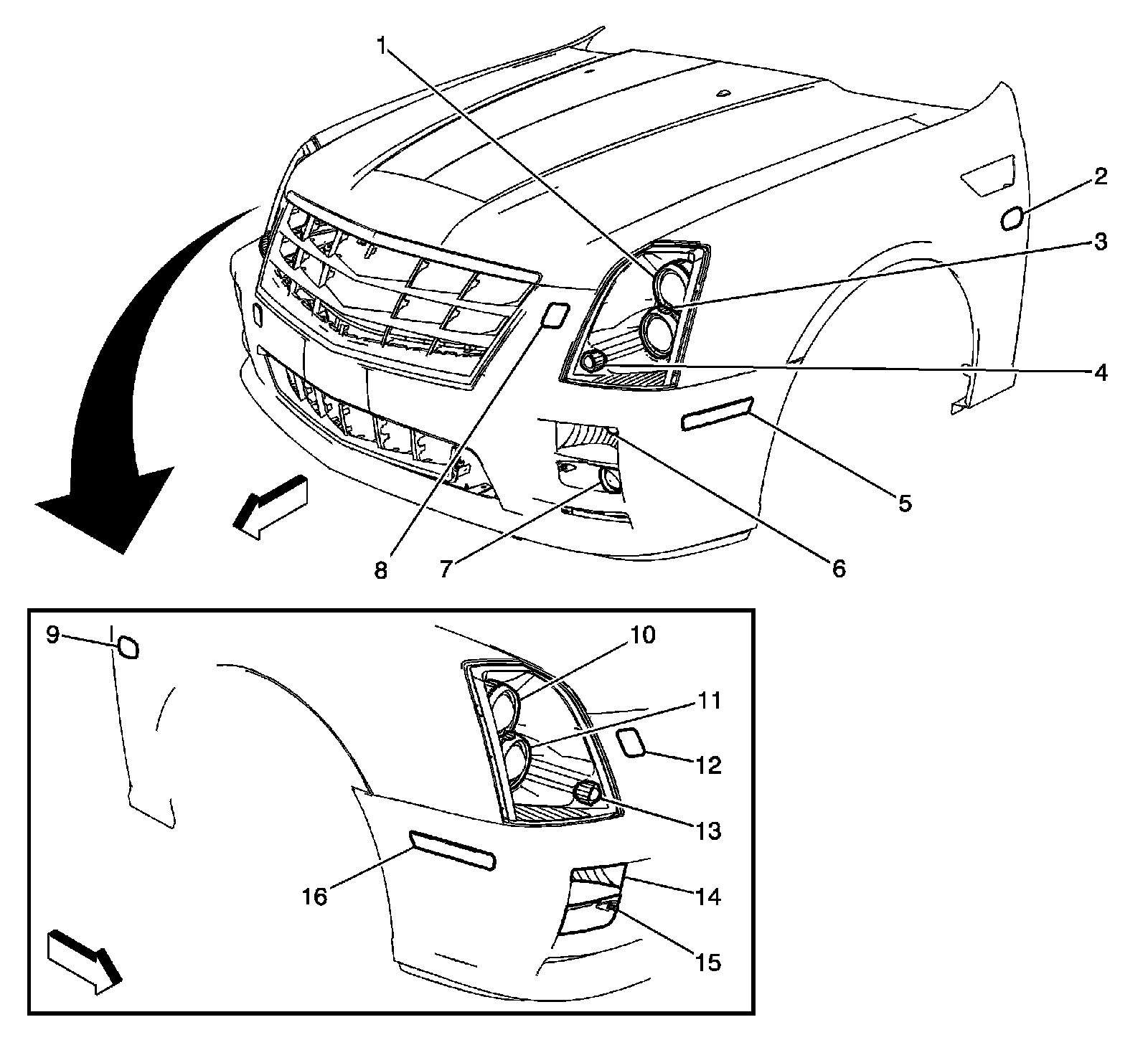 1
2
3
4
5
6
7
8
9
10
11
12
13
14
15
16