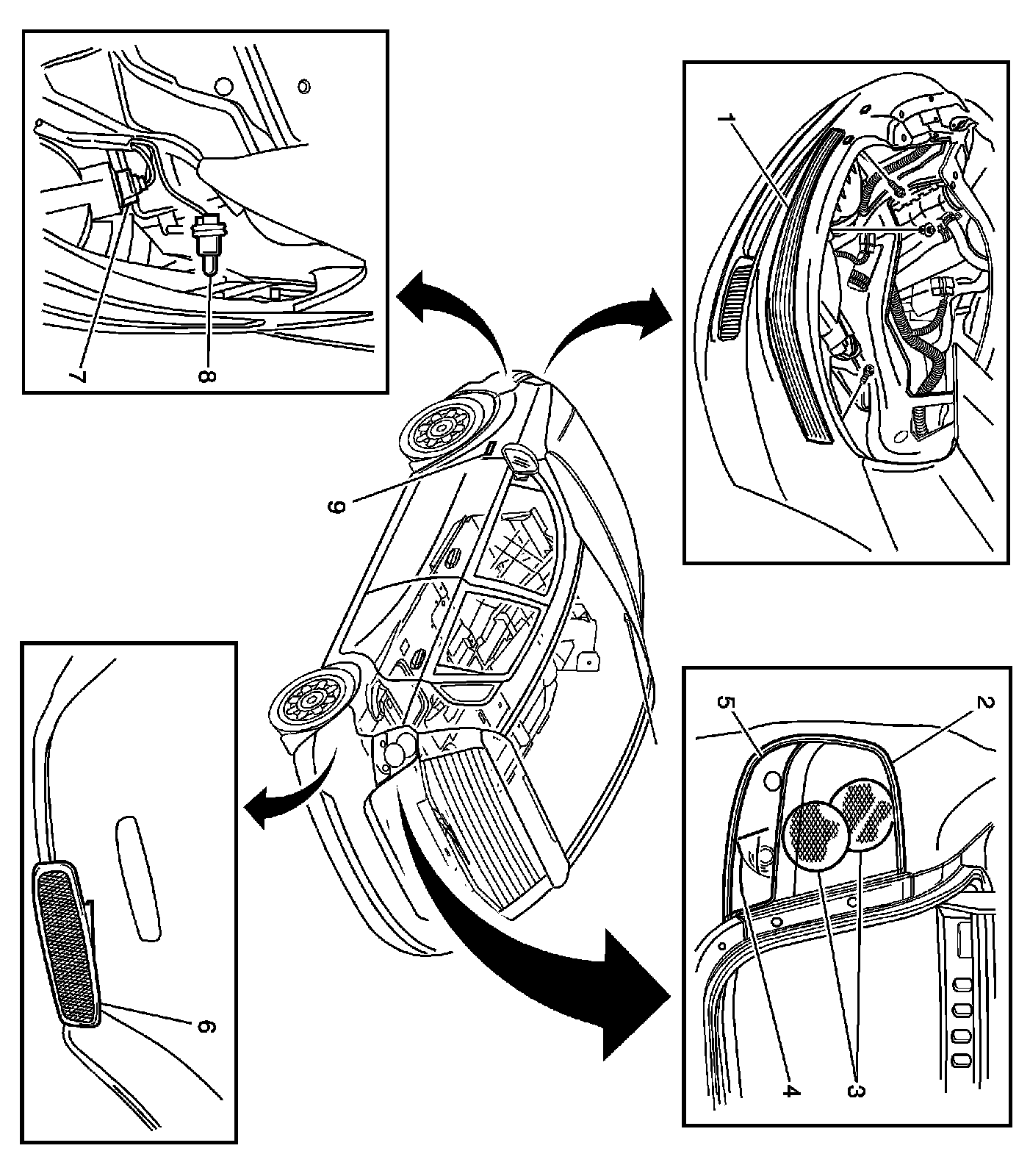 7
8
1
9
5
2
6
4
3