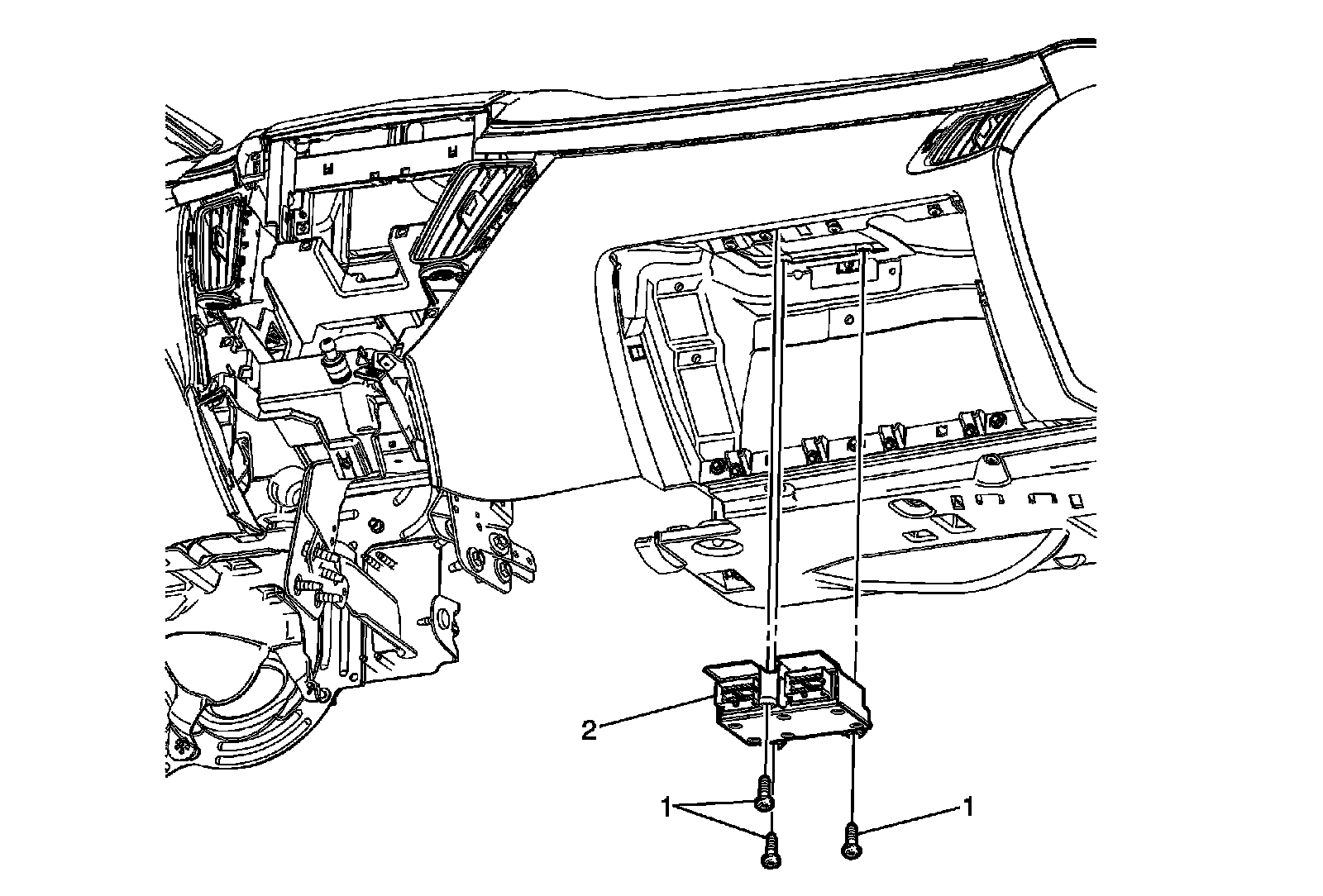 2
1
1