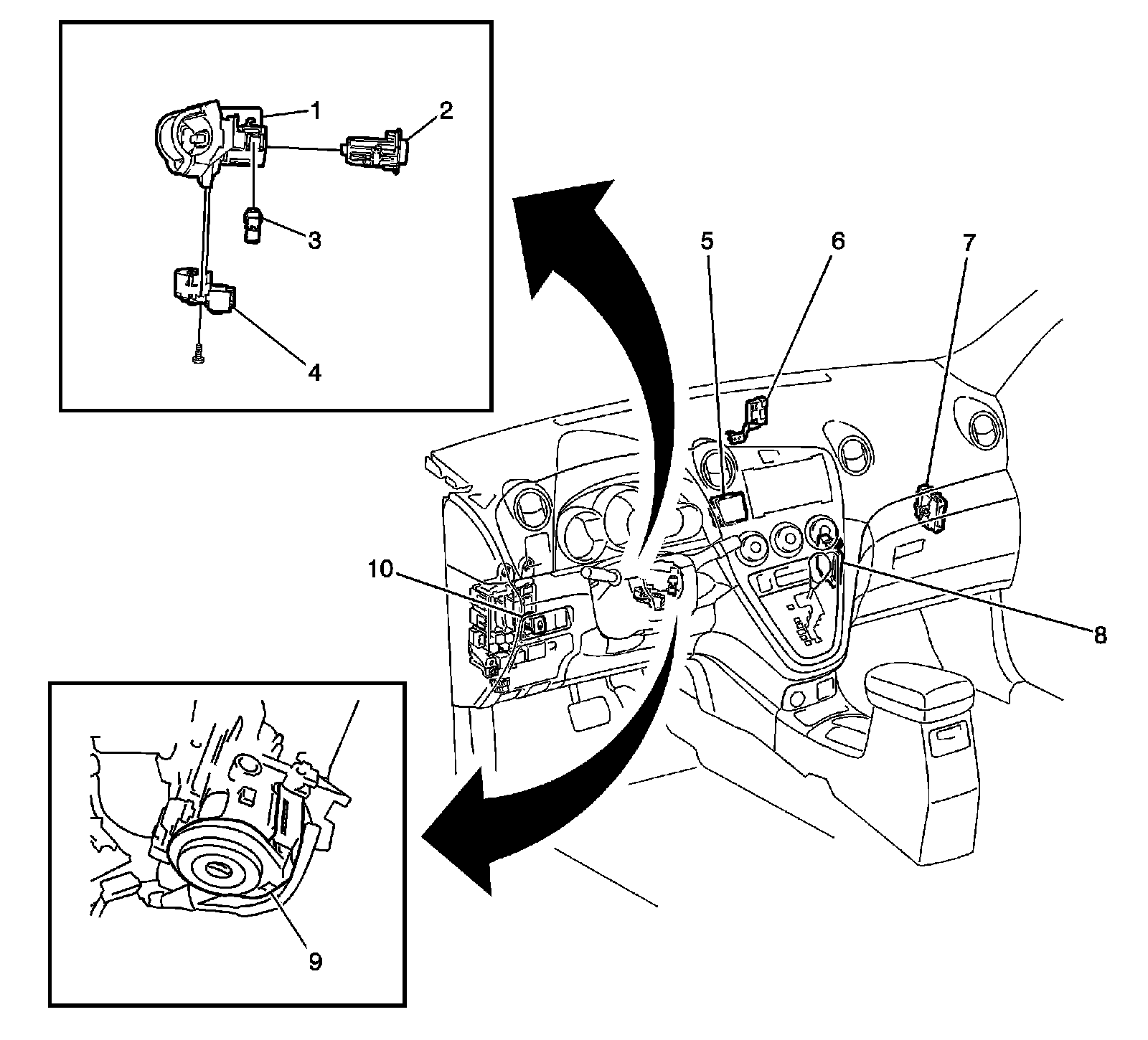 1
2
3
4
5
6
7
10
8
9