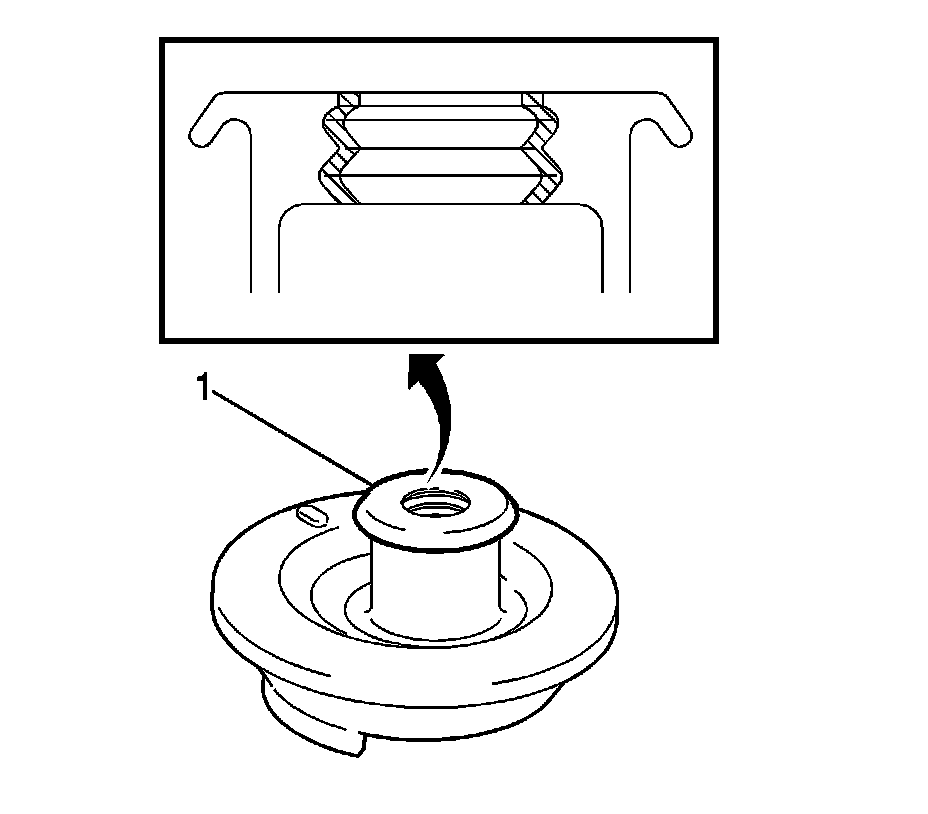 1