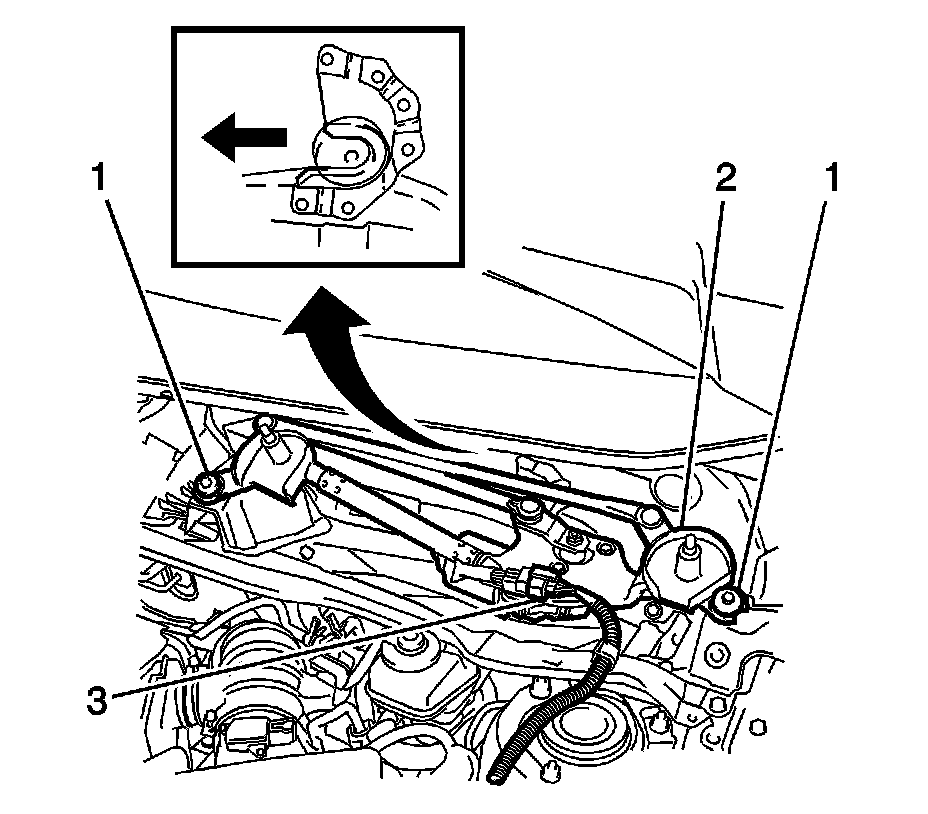 1
2
1
3