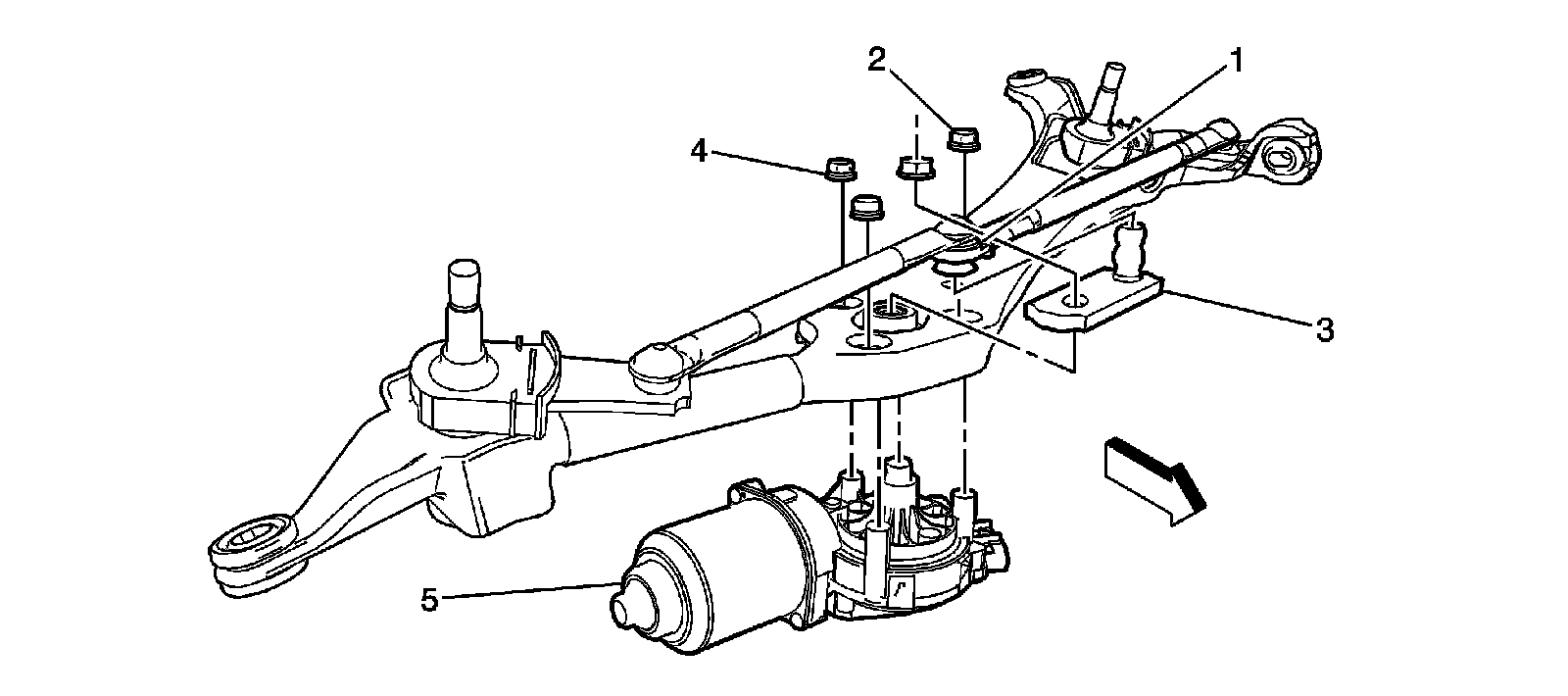 2
1
4
3
5