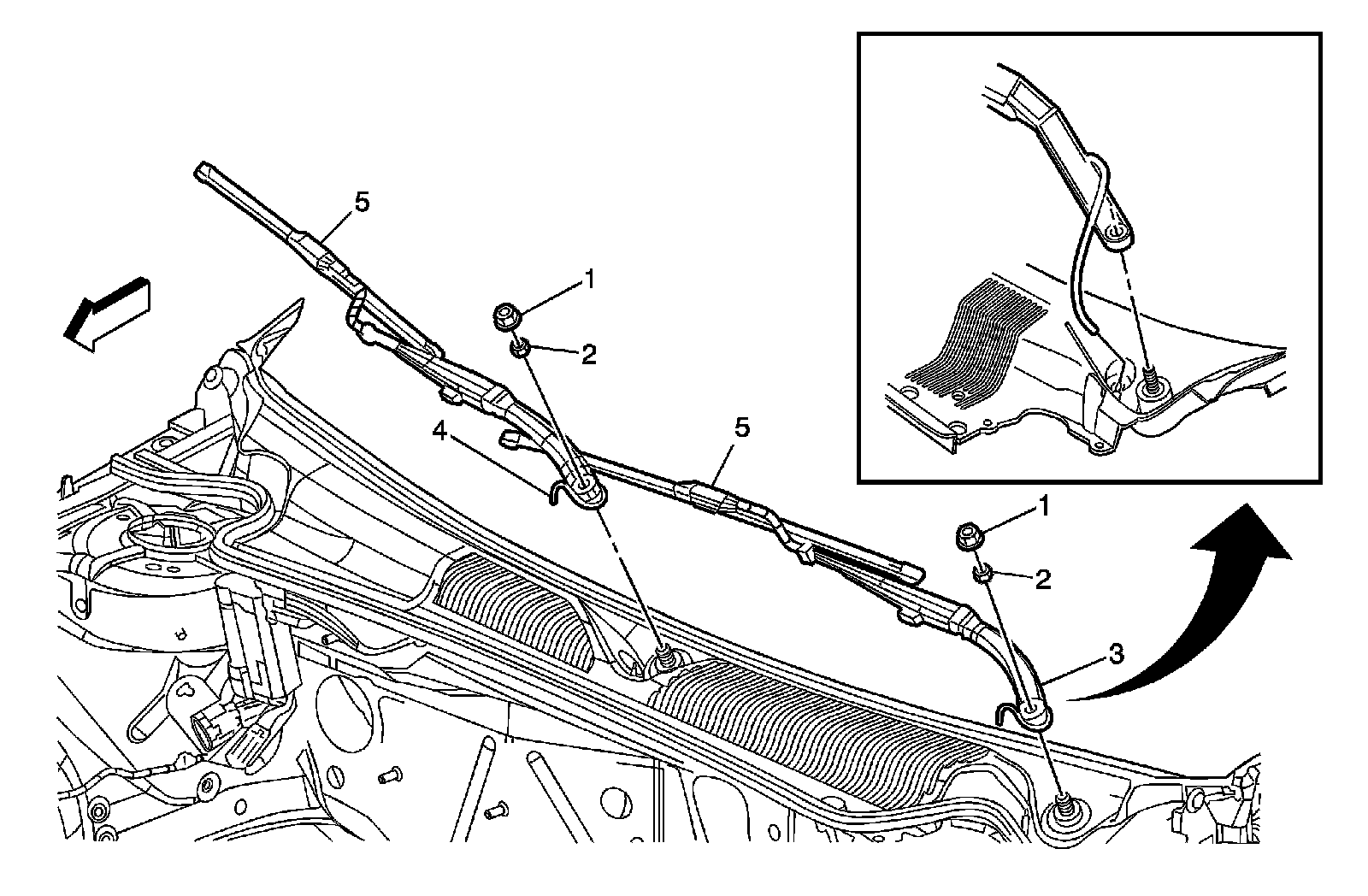 5
1
2
4
5
1
2
3