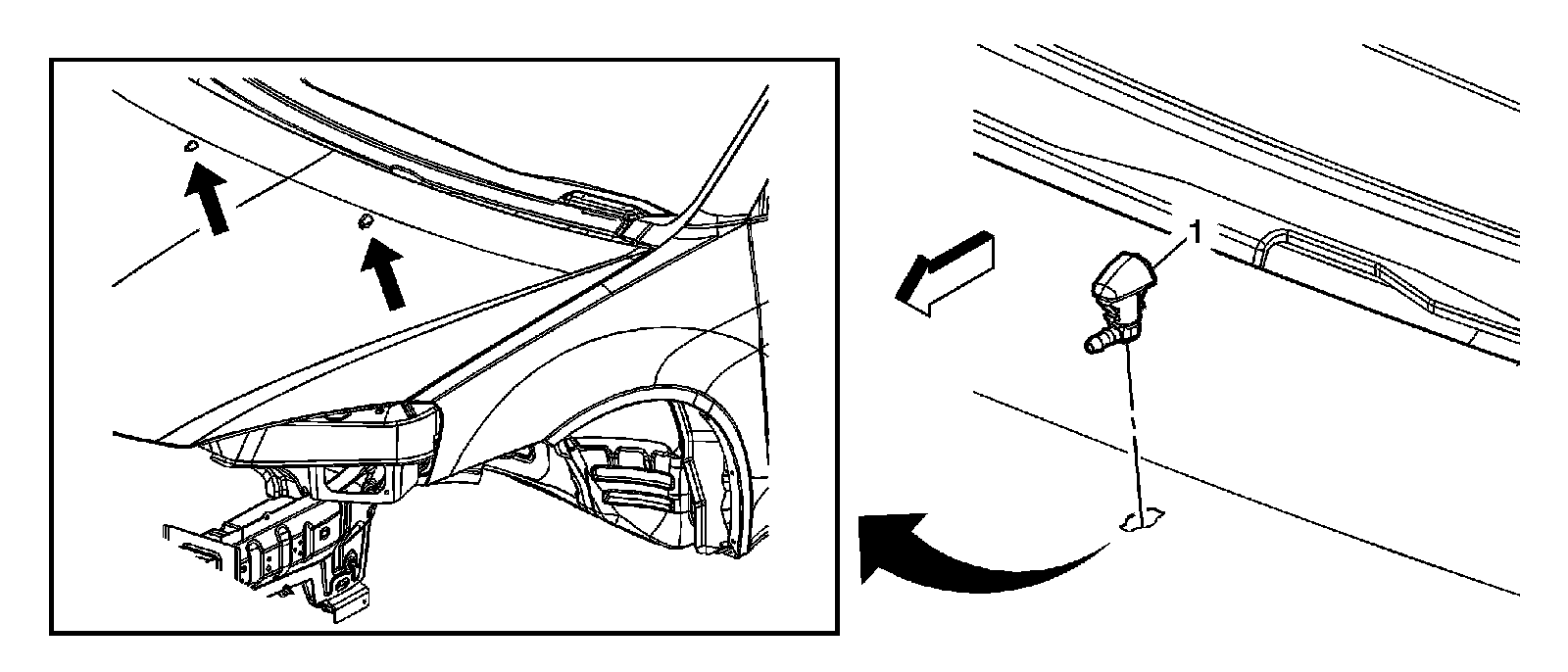 1