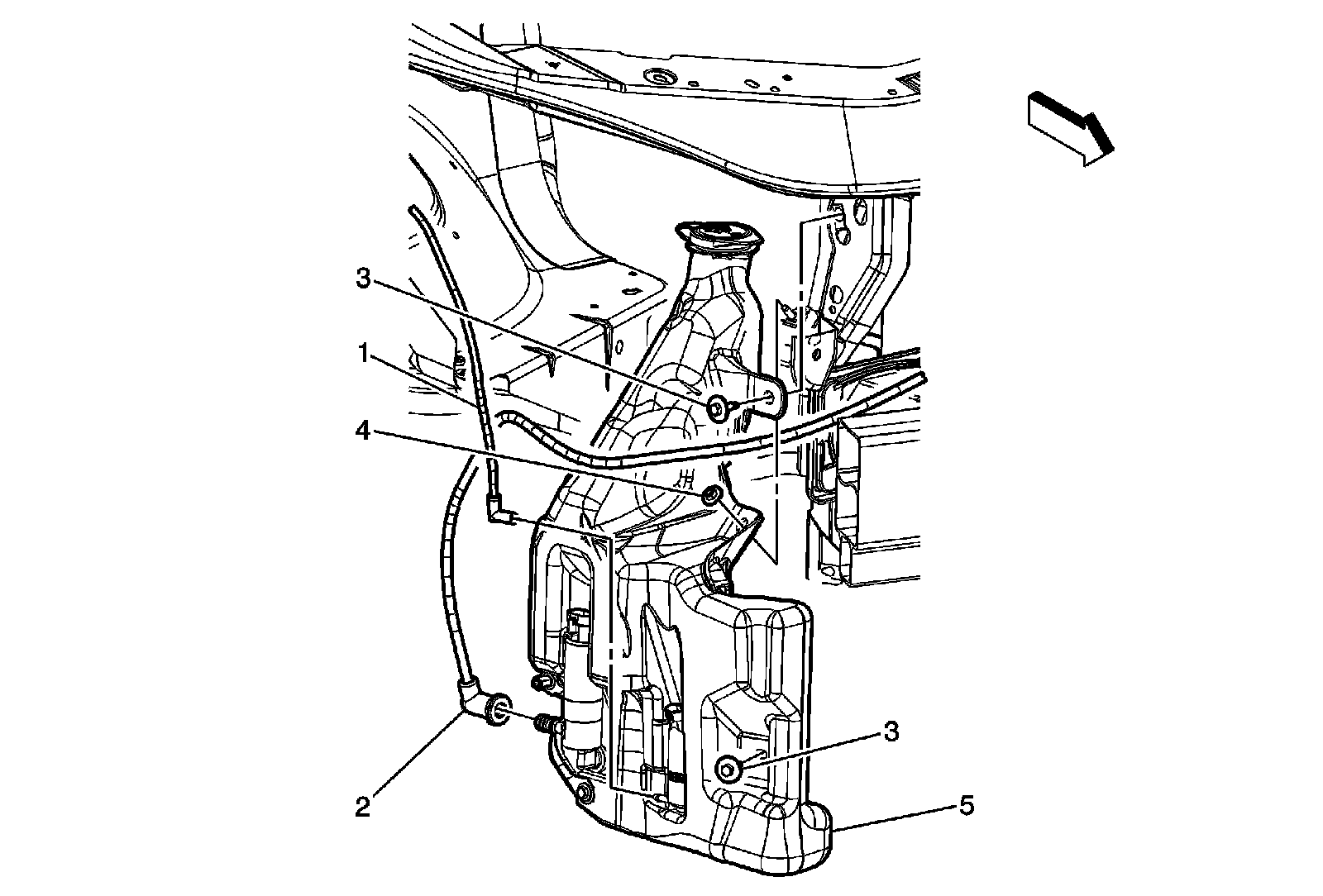 3
1
4
3
2
5